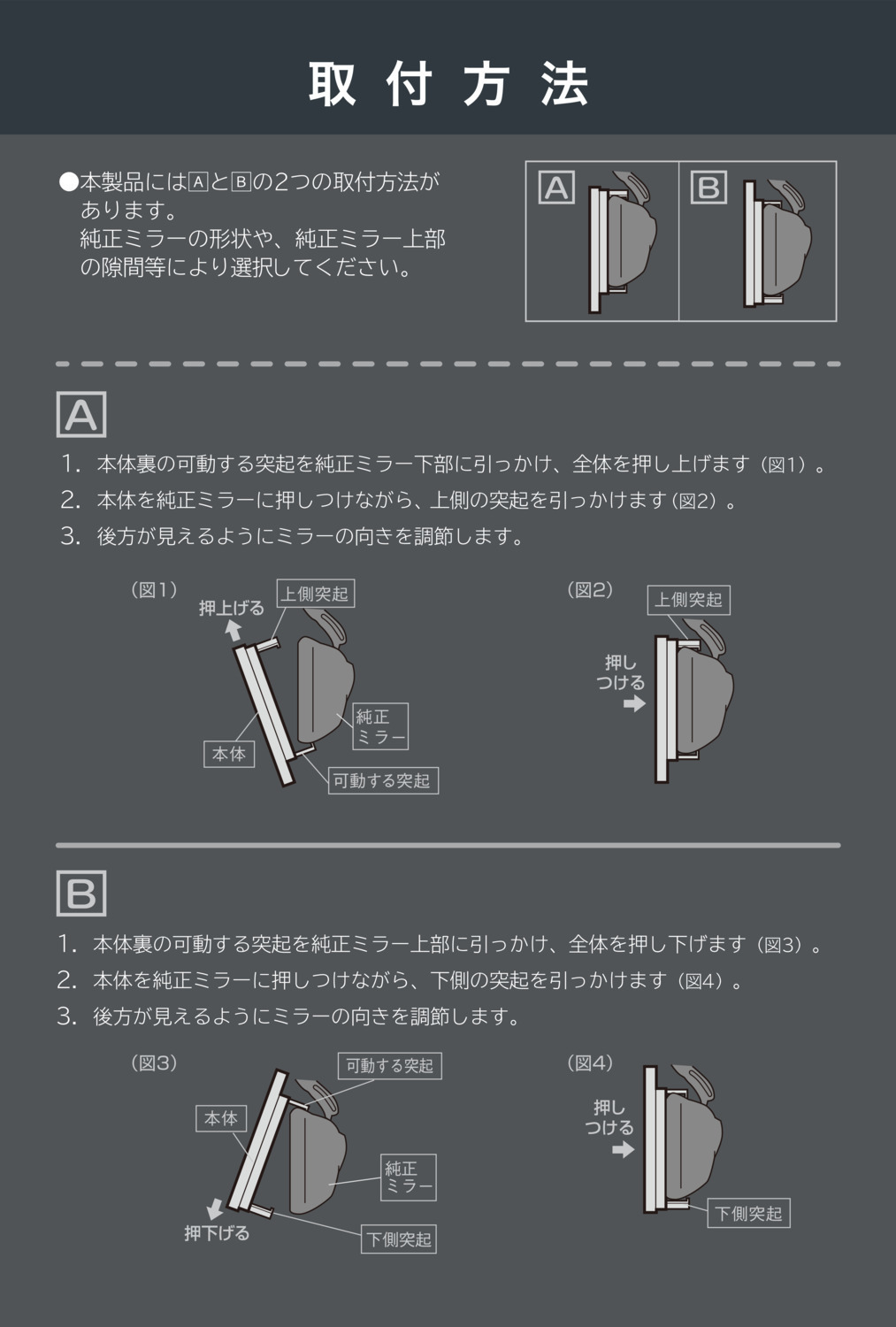 取付方法

●本製品にはAとBの2つの取付方法があります。
純正ミラーの形状や、純正ミラー上部の隙間等により選択してください。

A

B

A

1. 本体裏の可動する突起を純正ミラー下部に引っかけ、全体を押し上げます（図1）。
2. 本体を純正ミラーに押しつけながら、上側の突起を引っかけます（図2）。
3. 後方が見えるようにミラーの向きを調節します。

（図1）
押上げる
上側突起
純正ミラー
本体
可動する突起

（図2）
上側突起
押しつける

B

1. 本体裏の可動する突起を純正ミラー上部に引っかけ、全体を押し下げます（図3）。
2. 本体を純正ミラーに押しつけながら、下側の突起を引っかけます（図4）。
3. 後方が見えるようにミラーの向きを調節します。

（図3）
可動する突起
本体
純正ミラー
押下げる
下側突起

（図4）
押しつける
下側突起