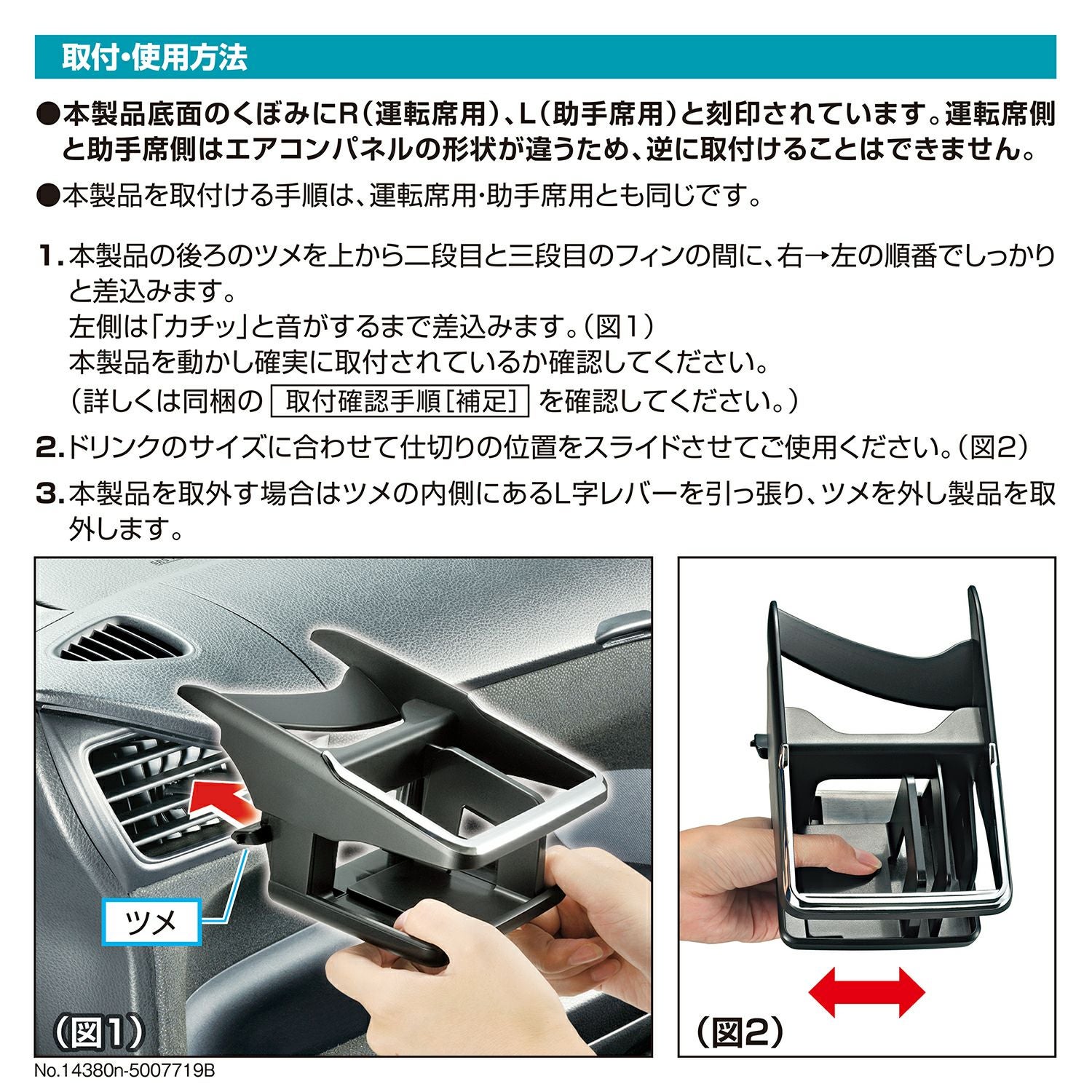 取付・使用方法

●本製品底面のくぼみにR（運転席用）、L（助手席用）と刻印されています。運転席側と助手席側はエアコンパネルの形状が違うため、逆に取付けることはできません。

●本製品を取付ける手順は、運転席用・助手席用とも同じです。

1. 本製品の後ろのツメを上から二段目と三段目のフィンの間に、右→左の順番でしっかりと差込みます。
左側は「カチッ」と音がするまで差込みます。（図1）
本製品を動かし確実に取付されているか確認してください。
（詳しくは同梱の 取付確認手順［補足］ を確認してください。）

2. ドリンクのサイズに合わせて仕切りの位置をスライドさせてご使用ください。（図2）

3. 本製品を取外す場合はツメの内側にあるL字レバーを引っ張り、ツメを外し製品を取外します。

ツメ

（図1）

（図2）

No.14380n-5007719B