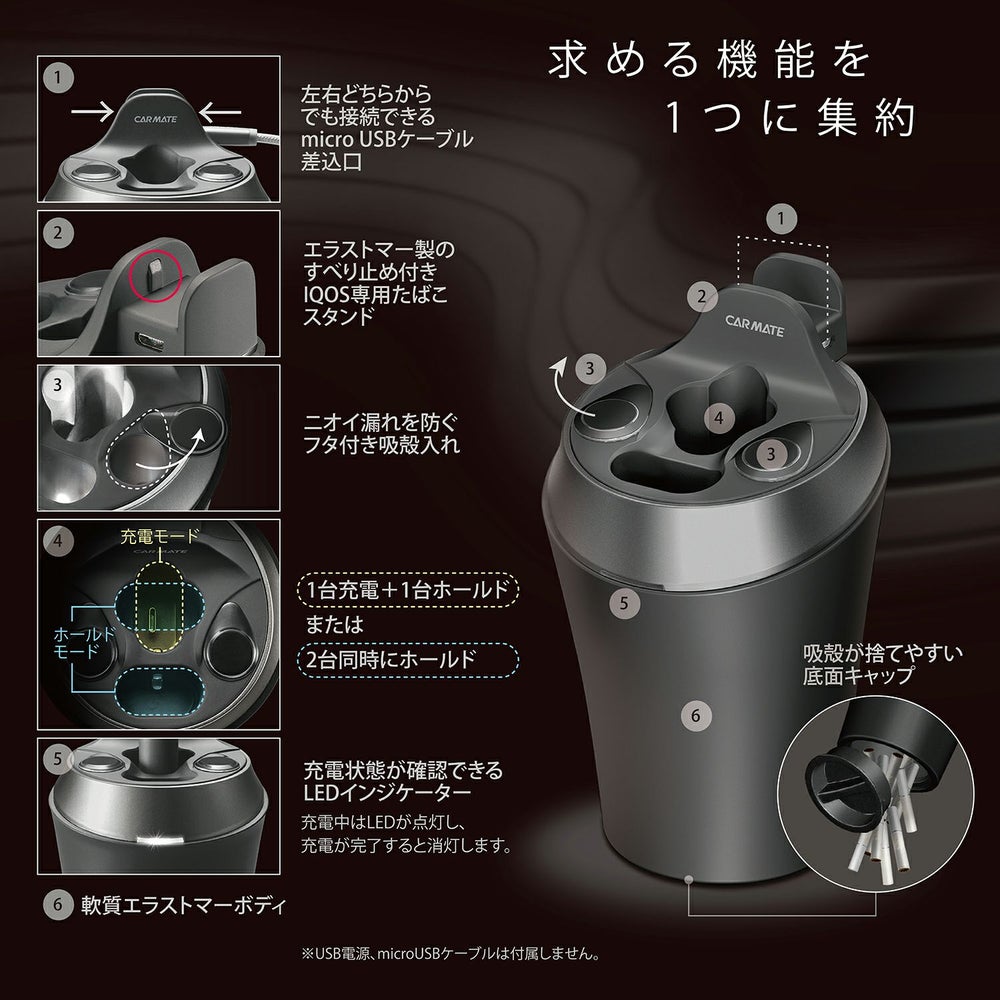 求める機能を
1つに集約

1
CARMATE
左右どちらからでも接続できるmicro USBケーブル差込口

2
エラストマー製のすべり止め付きIQOS専用たばこスタンド

3
ニオイ漏れを防ぐフタ付き吸殻入れ

4
充電モード
CARMATE
ホールドモード
1台充電＋1台ホールド
または
2台同時にホールド

5
充電状態が確認できるLEDインジケーター
充電中はLEDが点灯し、充電が完了すると消灯します。

6 軟質エラストマーボディ

1
2
CARMATE
3
4
3
5
6
吸殻が捨てやすい底面キャップ

※USB電源、microUSBケーブルは付属しません。