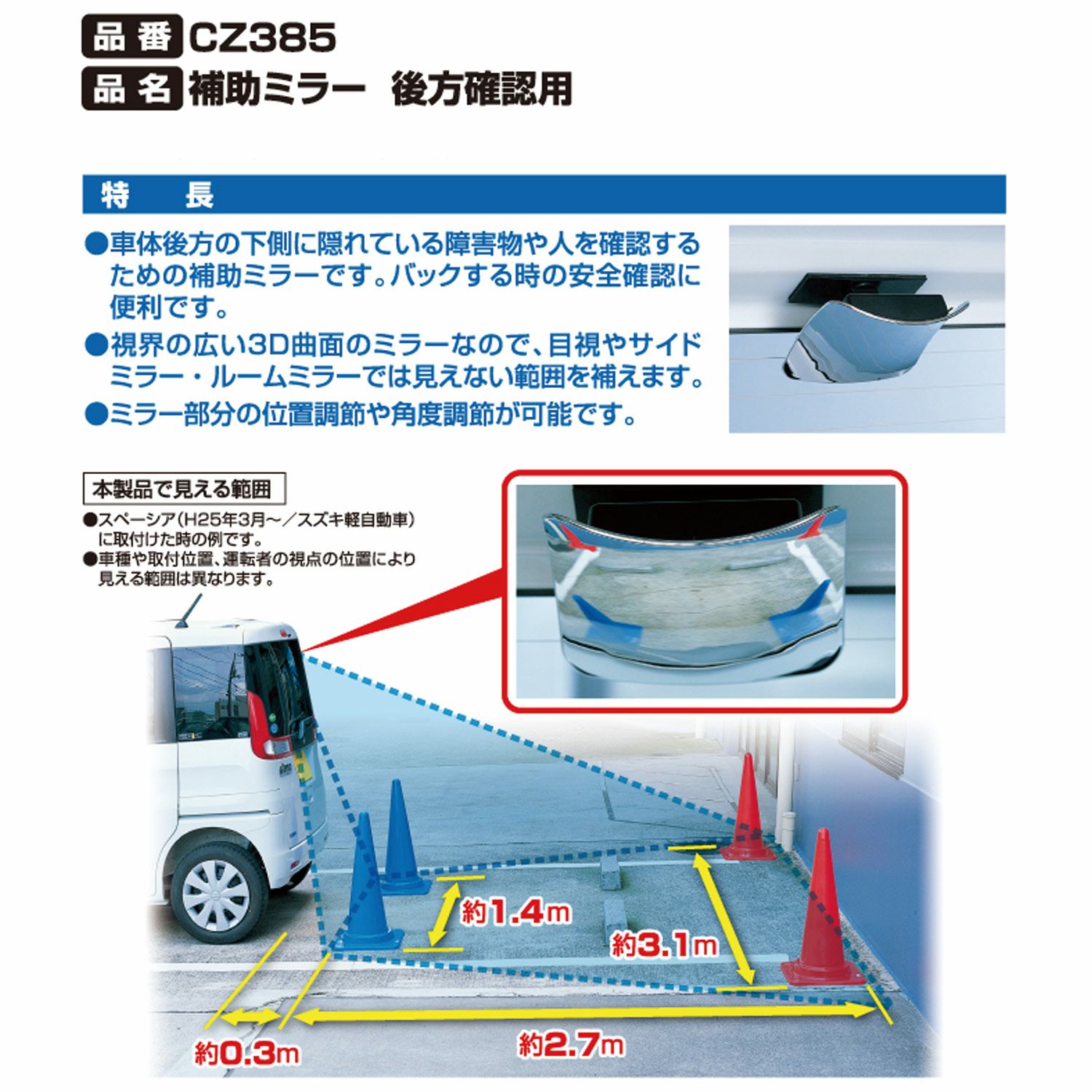 品番 CZ385
品名 補助ミラー　後方確認用

特　長

●車体後方の下側に隠れている障害物や人を確認するための補助ミラーです。バックする時の安全確認に便利です。
●視界の広い3D曲面のミラーなので、目視やサイドミラー・ルームミラーでは見えない範囲を補えます。
●ミラー部分の位置調節や角度調節が可能です。

本製品で見える範囲
●スペーシア（H25年3月～／スズキ軽自動車）に取付けた時の例です。
●車種や取付位置、運転者の視点の位置により見える範囲は異なります。

約1.4m
約3.1m
約0.3m
約2.7m