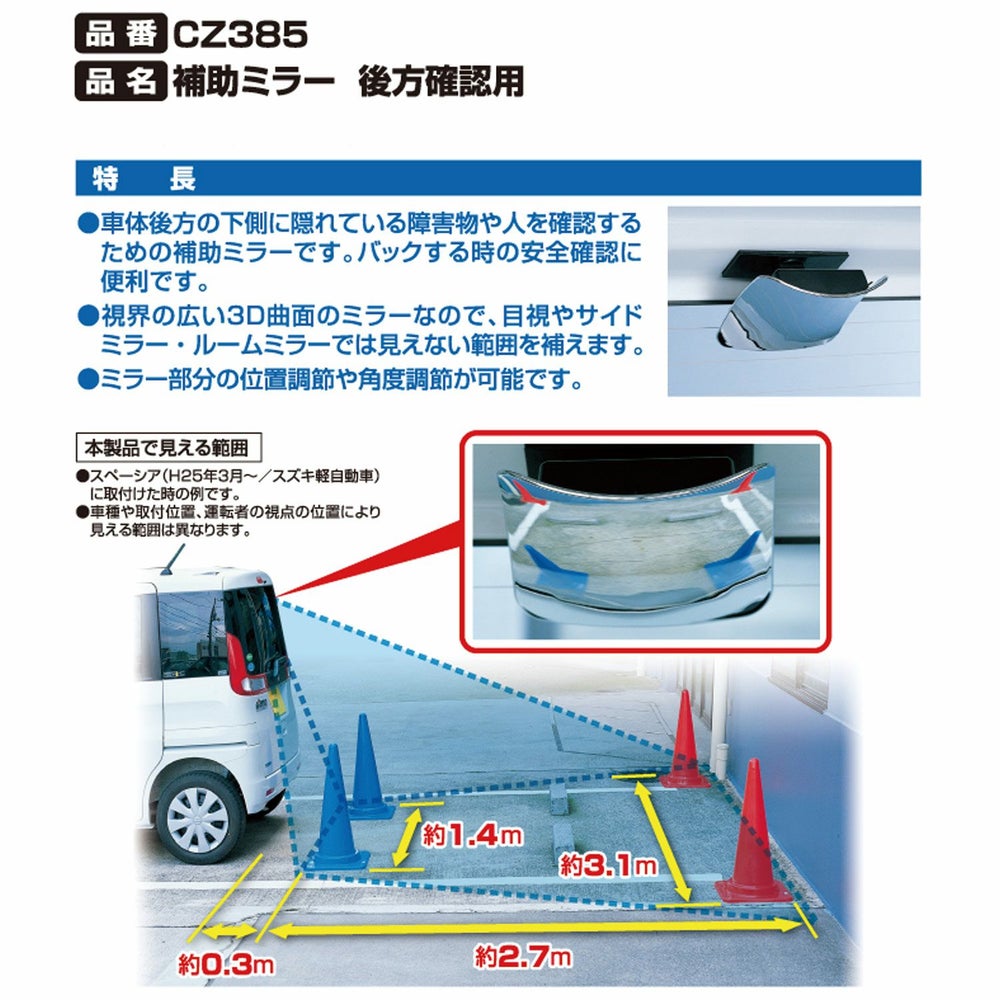 品番 CZ385
品名 補助ミラー　後方確認用

特　長

●車体後方の下側に隠れている障害物や人を確認するための補助ミラーです。バックする時の安全確認に便利です。
●視界の広い3D曲面のミラーなので、目視やサイドミラー・ルームミラーでは見えない範囲を補えます。
●ミラー部分の位置調節や角度調節が可能です。

本製品で見える範囲
●スペーシア（H25年3月～／スズキ軽自動車）に取付けた時の例です。
●車種や取付位置、運転者の視点の位置により見える範囲は異なります。

約1.4m
約3.1m
約0.3m
約2.7m