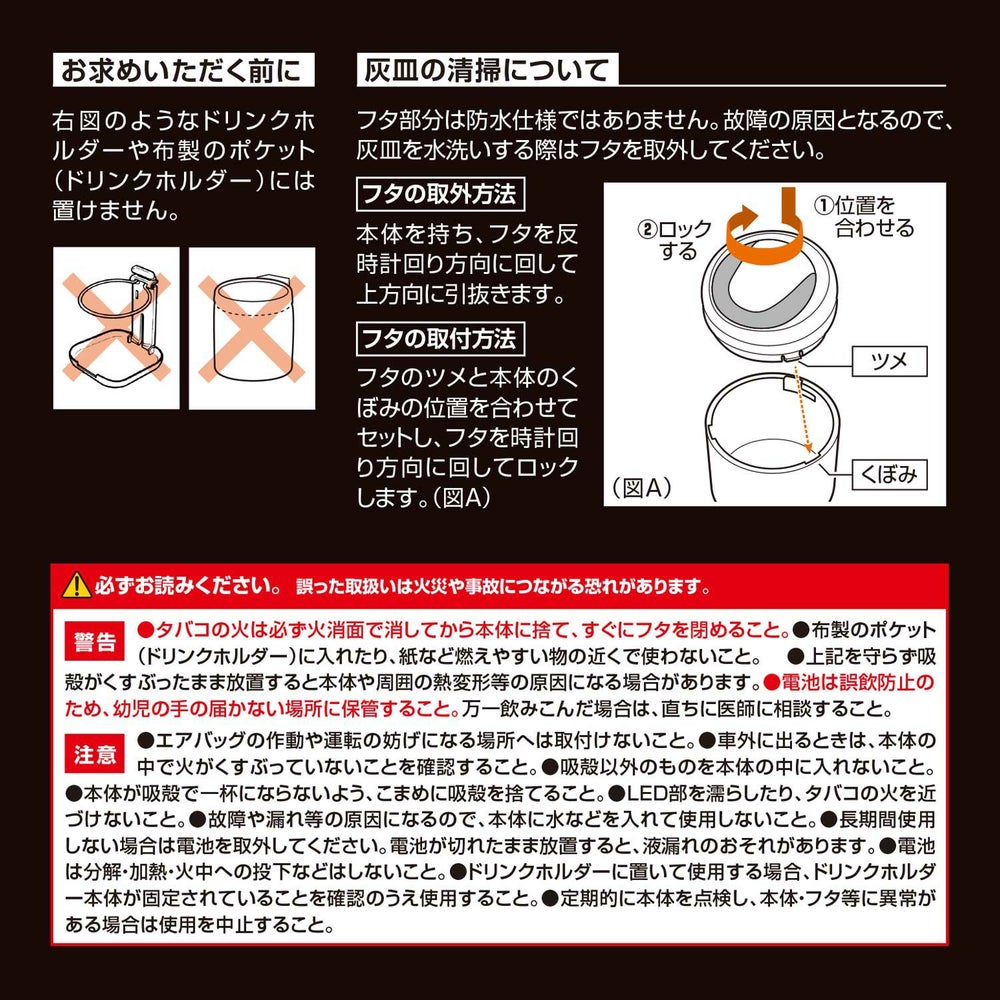 お求めいただく前に

右図のようなドリンクホルダーや布製のポケット（ドリンクホルダー）には置けません。

灰皿の清掃について

フタ部分は防水仕様ではありません。故障の原因となるので、灰皿を水洗いする際はフタを取外してください。

フタの取外方法

本体を持ち、フタを反時計回り方向に回して上方向に引抜きます。

フタの取付方法

フタのツメと本体のくぼみの位置を合わせてセットし、フタを時計回り方向に回してロックします。（図A）

②ロックする

①位置を合わせる

ツメ

くぼみ

（図A）

必ずお読みください。 誤った取扱いは火災や事故につながる恐れがあります。

警告 ●タバコの火は必ず火消面で消してから本体に捨て、すぐにフタを閉めること。●布製のポケット（ドリンクホルダー）に入れたり、紙など燃えやすい物の近くで使わないこと。 ●上記を守らず吸殻がくすぶったまま放置すると本体や周囲の熱変形等の原因になる場合があります。●電池は誤飲防止のため、幼児の手の届かない場所に保管すること。万一飲みこんだ場合は、直ちに医師に相談すること。

注意 ●エアバッグの作動や運転の妨げになる場所へは取付けないこと。●車外に出るときは、本体の中で火がくすぶっていないことを確認すること。●吸殻以外のものを本体の中に入れないこと。●本体が吸殻で一杯にならないよう、こまめに吸殻を捨てること。●LED部を濡らしたり、タバコの火を近づけないこと。●故障や漏れ等の原因になるので、本体に水などを入れて使用しないこと。●長期間使用しない場合は電池を取外してください。電池が切れたまま放置すると、液漏れのおそれがあります。●電池は分解・加熱・火中への投下などはしないこと。●ドリンクホルダーに置いて使用する場合、ドリンクホルダー本体が固定されていることを確認のうえ使用すること。●定期的に本体を点検し、本体・フタ等に異常がある場合は使用を中止すること。