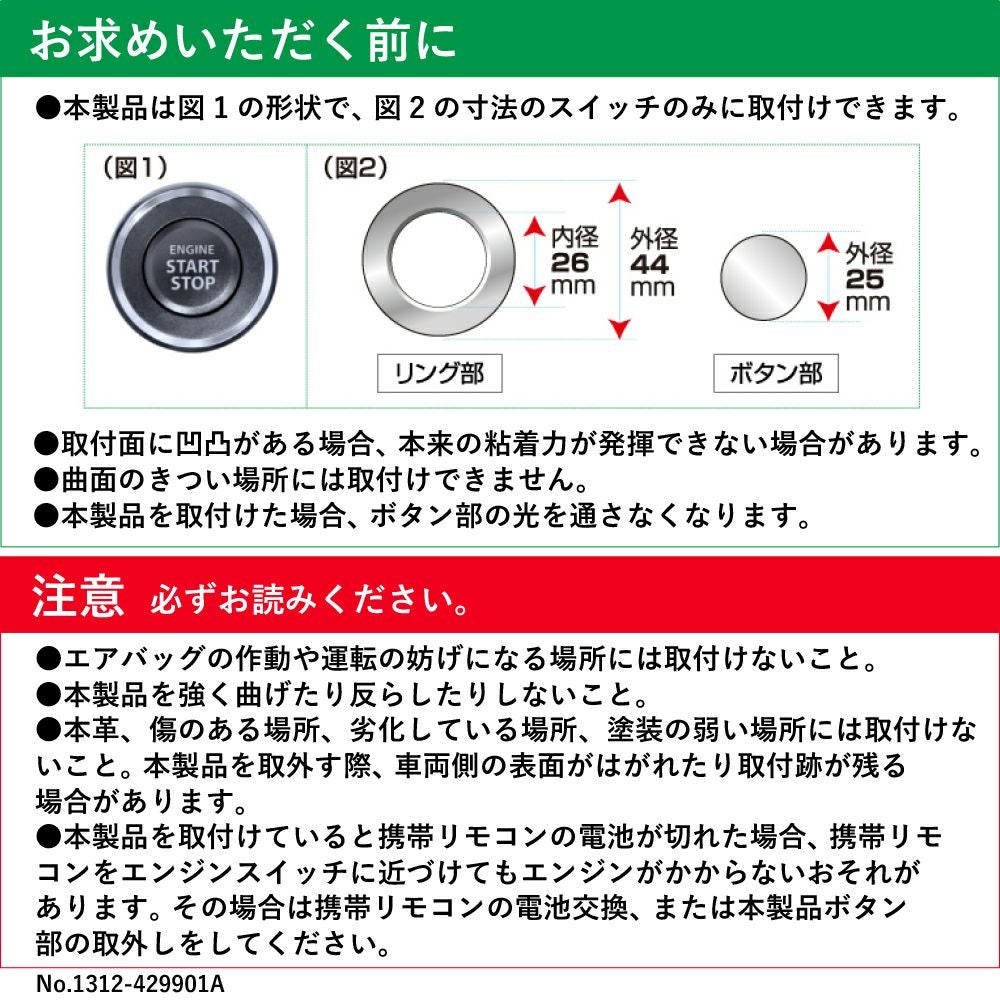 お求めいただく前に

●本製品は図１の形状で、図２の寸法のスイッチのみに取付けできます。

（図1）

ENGINE
START
STOP

（図2）

内径
26
mm

外径
44
mm

外径
25
mm

リング部

ボタン部

●取付面に凹凸がある場合、本来の粘着力が発揮できない場合があります。
●曲面のきつい場所には取付けできません。
●本製品を取付けた場合、ボタン部の光を通さなくなります。

注意 必ずお読みください。

●エアバッグの作動や運転の妨げになる場所には取付けないこと。
●本製品を強く曲げたり反らしたりしないこと。
●本革、傷のある場所、劣化している場所、塗装の弱い場所には取付けないこと。本製品を取外す際、車両側の表面がはがれたり取付跡が残る場合があります。
●本製品を取付けていると携帯リモコンの電池が切れた場合、携帯リモコンをエンジンスイッチに近づけてもエンジンがかからないおそれがあります。その場合は携帯リモコンの電池交換、または本製品ボタン部の取外しをしてください。

No.1312-429901A