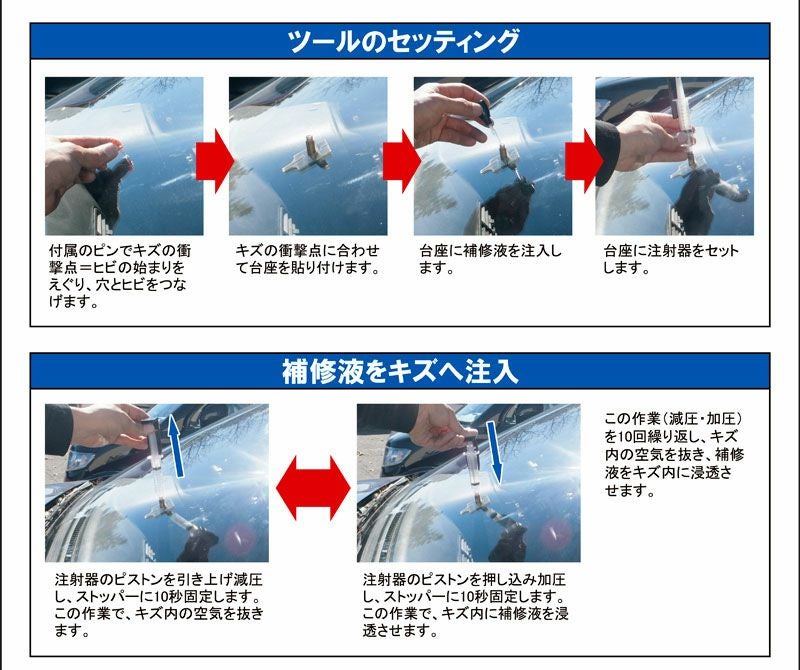 ツールのセッティング

付属のピンでキズの衝撃点＝ヒビの始まりをえぐり、穴とヒビをつなげます。

キズの衝撃点に合わせて台座を貼り付けます。

台座に補修液を注入します。

台座に注射器をセットします。

補修液をキズへ注入

注射器のピストンを引き上げ減圧し、ストッパーに10秒固定します。この作業で、キズ内の空気を抜きます。

注射器のピストンを押し込み加圧し、ストッパーに10秒固定します。この作業で、キズ内に補修液を浸透させます。

この作業（減圧・加圧）を10回繰り返し、キズ内の空気を抜き、補修液をキズ内に浸透させます。