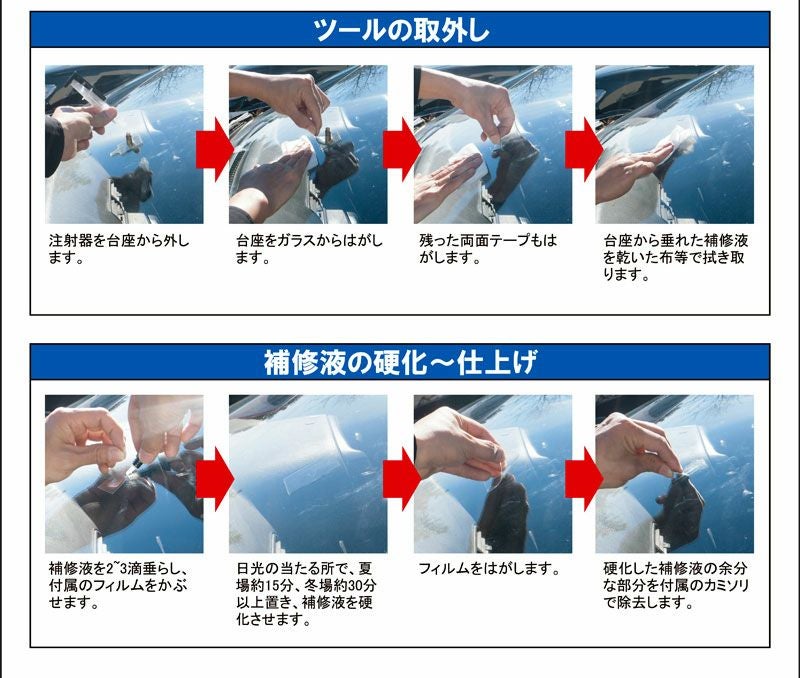 ツールの取外し

注射器を台座から外します。

台座をガラスからはがします。

残った両面テープもはがします。

台座から垂れた補修液を乾いた布等で拭き取ります。

補修液の硬化～仕上げ

補修液を2~3滴垂らし、付属のフィルムをかぶせます。

日光の当たる所で、夏場約15分、冬場約30分以上置き、補修液を硬化させます。

フィルムをはがします。

硬化した補修液の余分な部分を付属のカミソリで除去します。