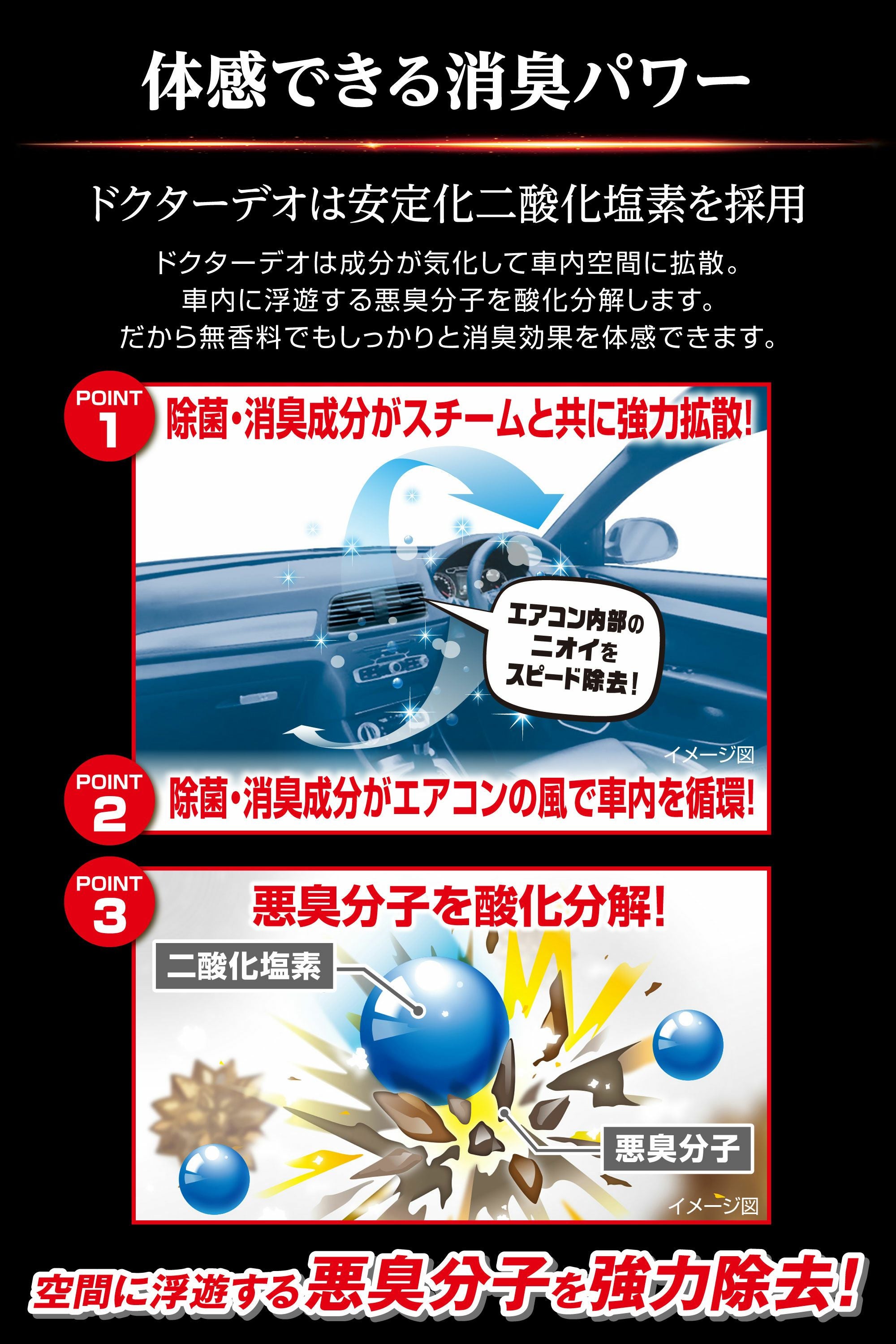 体感できる消臭パワー

ドクターデオは安定化二酸化塩素を採用

ドクターデオは成分が気化して車内空間に拡散。
車内に浮遊する悪臭分子を酸化分解します。
だから無香料でもしっかりと消臭効果を体感できます。

POINT 1
除菌・消臭成分がスチームと共に強力拡散!

エアコン内部の
ニオイを
スピード除去!

イメージ図

POINT 2
除菌・消臭成分がエアコンの風で車内を循環!

POINT 3
悪臭分子を酸化分解!

二酸化塩素

悪臭分子

イメージ図

空間に浮遊する悪臭分子を強力除去!