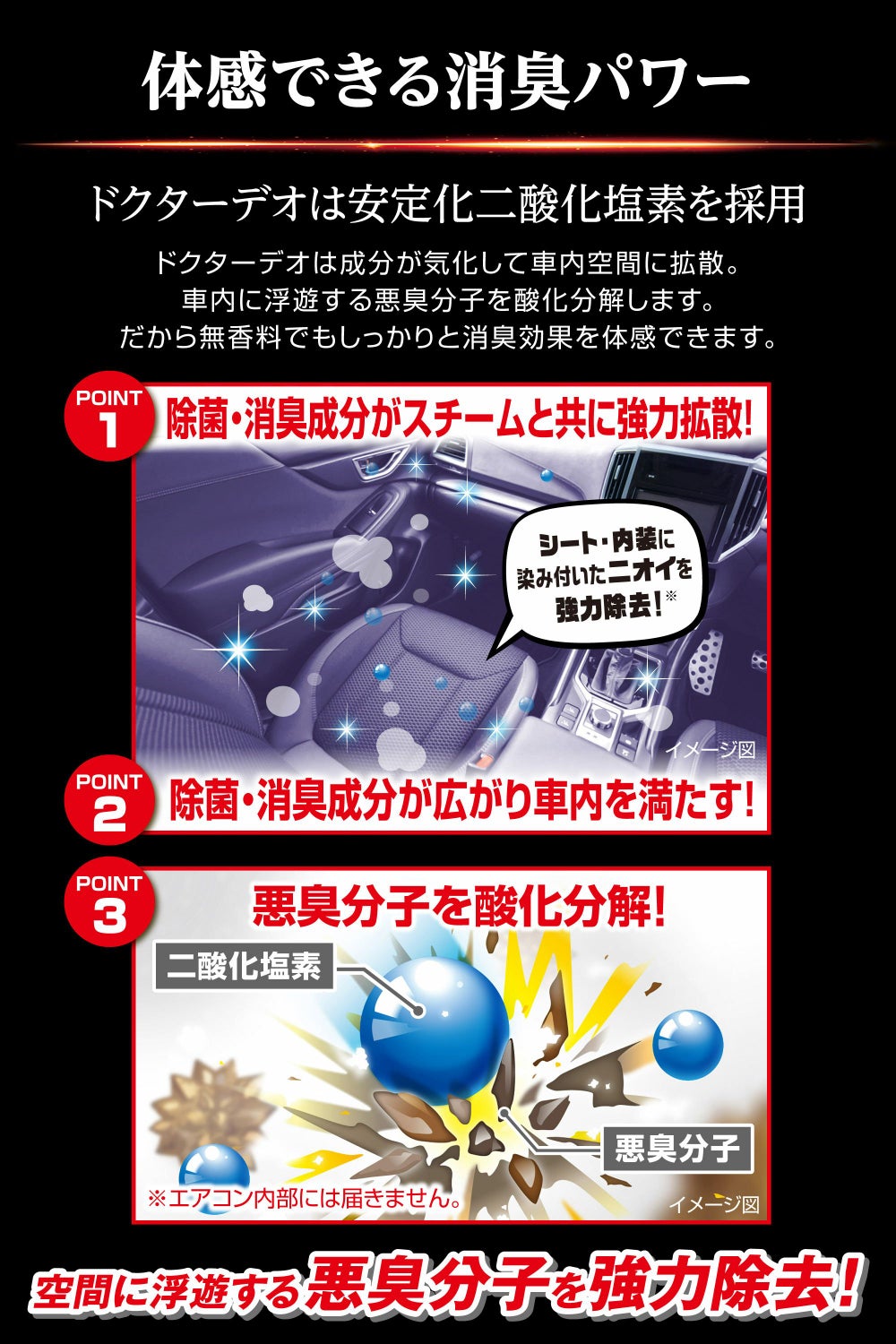 体感できる消臭パワー

ドクターデオは安定化二酸化塩素を採用

ドクターデオは成分が気化して車内空間に拡散。
車内に浮遊する悪臭分子を酸化分解します。
だから無香料でもしっかりと消臭効果を体感できます。

POINT 1
除菌・消臭成分がスチームと共に強力拡散!

シート・内装に染み付いたニオイを強力除去!※

イメージ図

POINT 2
除菌・消臭成分が広がり車内を満たす!

POINT 3
悪臭分子を酸化分解!

二酸化塩素

悪臭分子

※エアコン内部には届きません。

イメージ図

空間に浮遊する悪臭分子を強力除去!