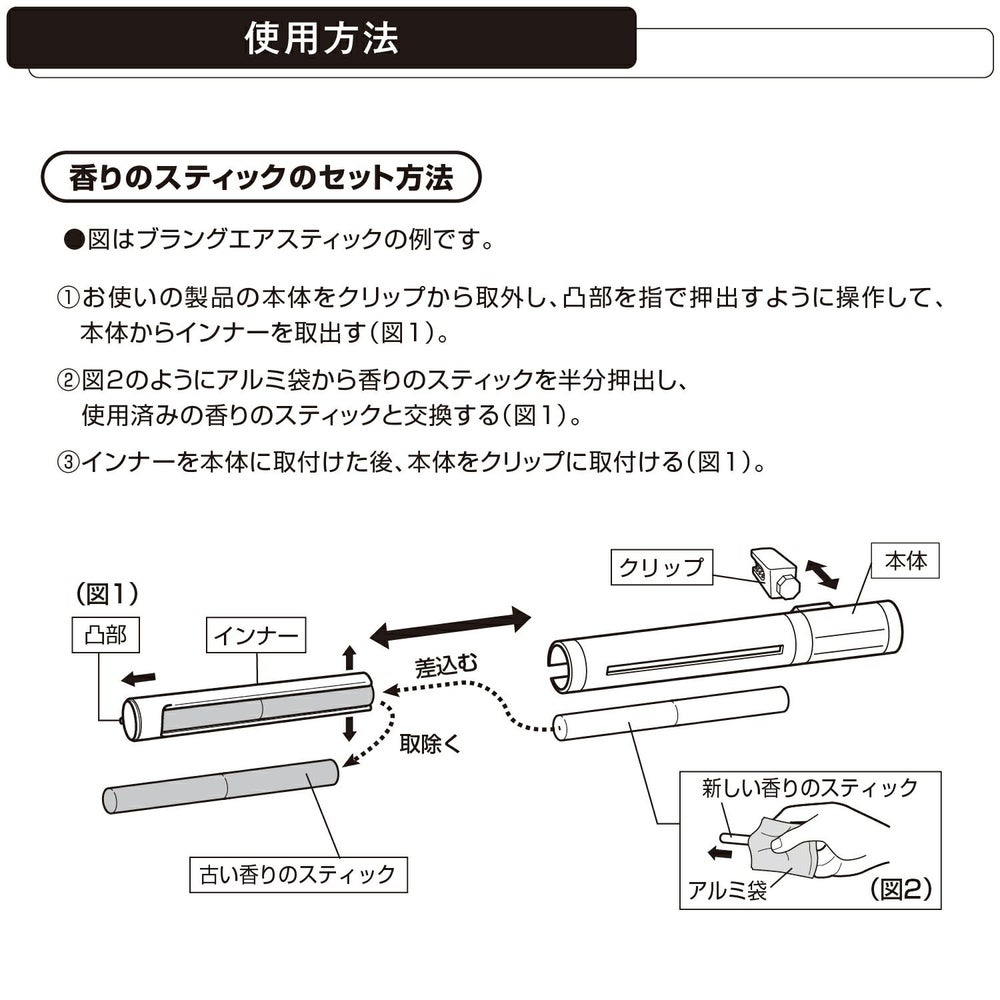 使用方法

香りのスティックのセット方法

●図はブラングエアスティックの例です。

①お使いの製品の本体をクリップから取外し、凸部を指で押出すように操作して、本体からインナーを取出す(図1)。

②図2のようにアルミ袋から香りのスティックを半分押出し、使用済みの香りのスティックと交換する(図1)。

③インナーを本体に取付けた後、本体をクリップに取付ける(図1)。

(図1)

凸部

インナー

差込む

取除く

古い香りのスティック

クリップ

本体

新しい香りのスティック

アルミ袋

(図2)