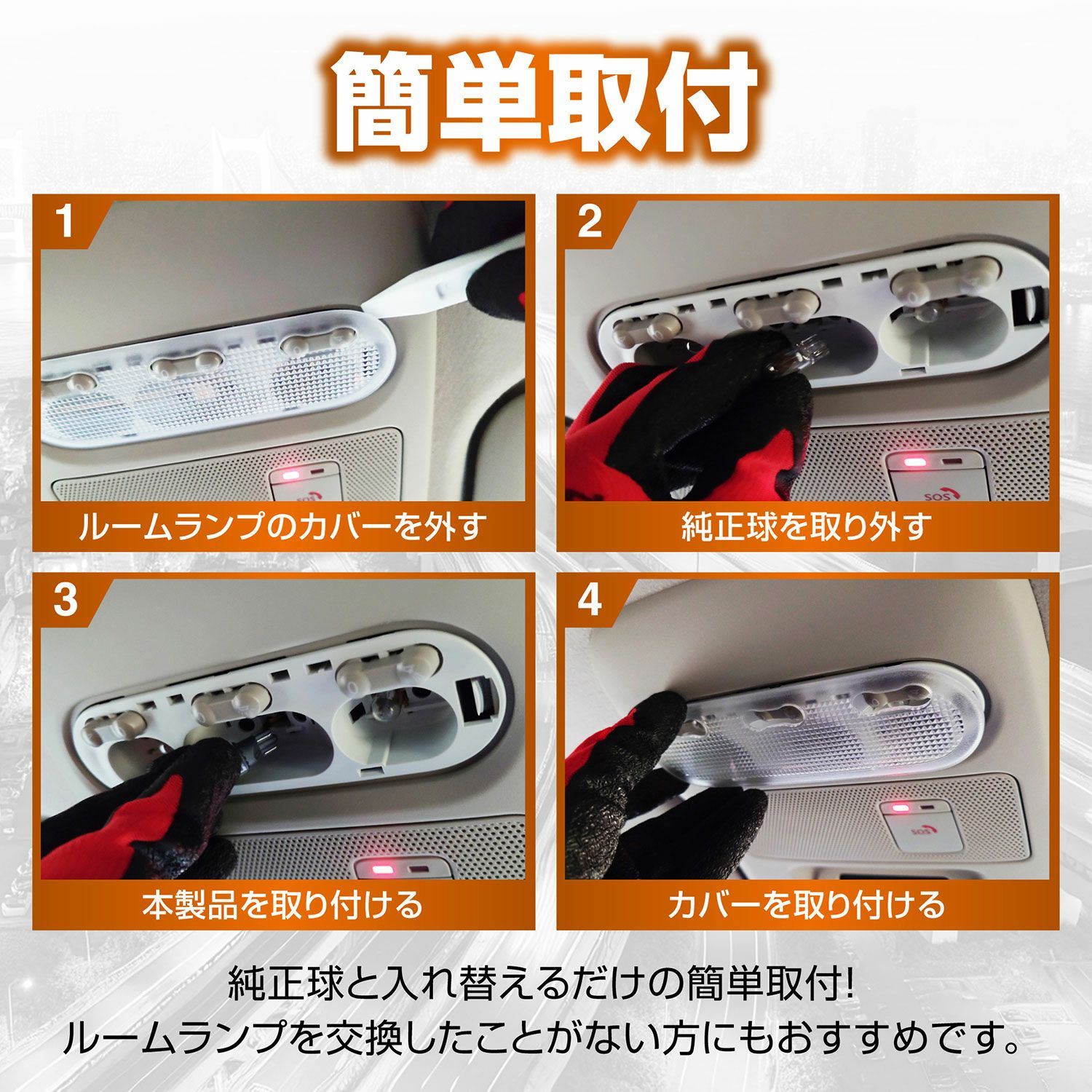 簡単取付

1
SOS
ルームランプのカバーを外す

2
SOS
純正球を取り外す

3
本製品を取り付ける

4
SOS
カバーを取り付ける

純正球と入れ替えるだけの簡単取付!
ルームランプを交換したことがない方にもおすすめです。