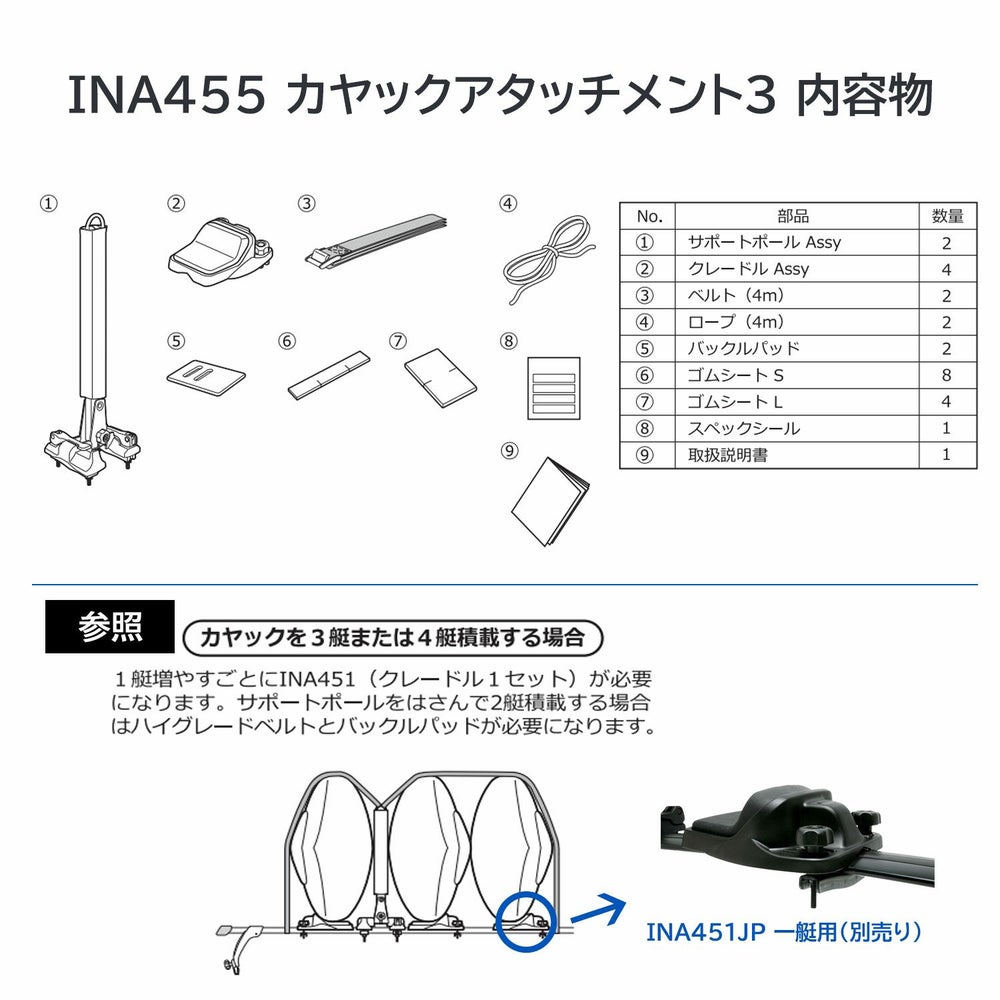 INA455 カヤックアタッチメント3 内容物

①
②
③
④
⑤
⑥
⑦
⑧
⑨

| No. | 部品 | 数量 |
|---|---|---|
| ① | サポートポール Assy | 2 |
| ② | クレードル Assy | 4 |
| ③ | ベルト（4m） | 2 |
| ④ | ロープ（4m） | 2 |
| ⑤ | バックルパッド | 2 |
| ⑥ | ゴムシート S | 8 |
| ⑦ | ゴムシート L | 4 |
| ⑧ | スペックシール | 1 |
| ⑨ | 取扱説明書 | 1 |

参照

カヤックを３艇または４艇積載する場合

１艇増やすごとにINA451（クレードル１セット）が必要になります。サポートポールをはさんで2艇積載する場合はハイグレードベルトとバックルパッドが必要になります。

INA451JP 一艇用（別売り）