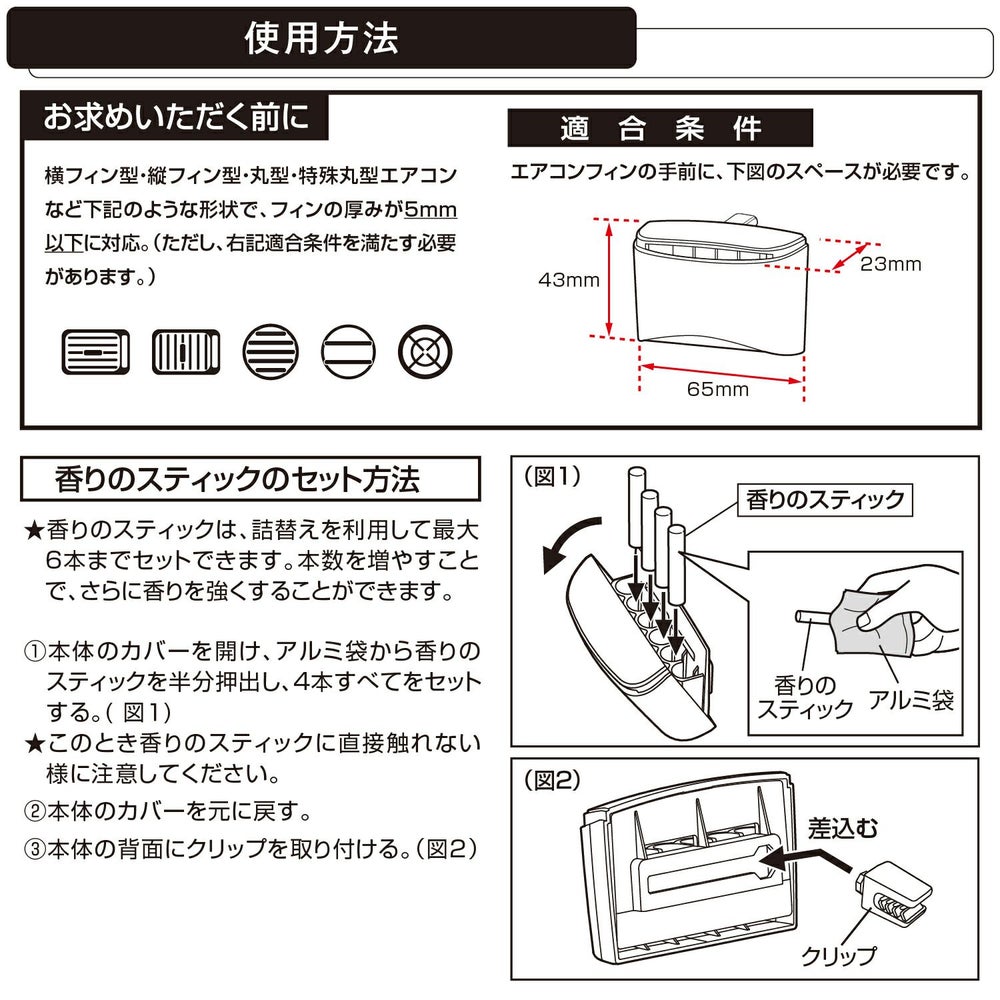 使用方法

お求めいただく前に

横フィン型・縦フィン型・丸型・特殊丸型エアコンなど下記のような形状で、フィンの厚みが5mm以下に対応。(ただし、右記適合条件を満たす必要があります。)

適合条件

エアコンフィンの手前に、下図のスペースが必要です。

43mm

23mm

65mm

香りのスティックのセット方法

★香りのスティックは、詰替えを利用して最大6本までセットできます。本数を増やすことで、さらに香りを強くすることができます。

①本体のカバーを開け、アルミ袋から香りのスティックを半分押出し、4本すべてをセットする。( 図1)

★このとき香りのスティックに直接触れない様に注意してください。

②本体のカバーを元に戻す。

③本体の背面にクリップを取り付ける。(図2)

(図1)

香りのスティック

香りのスティック

アルミ袋

(図2)

差込む

クリップ