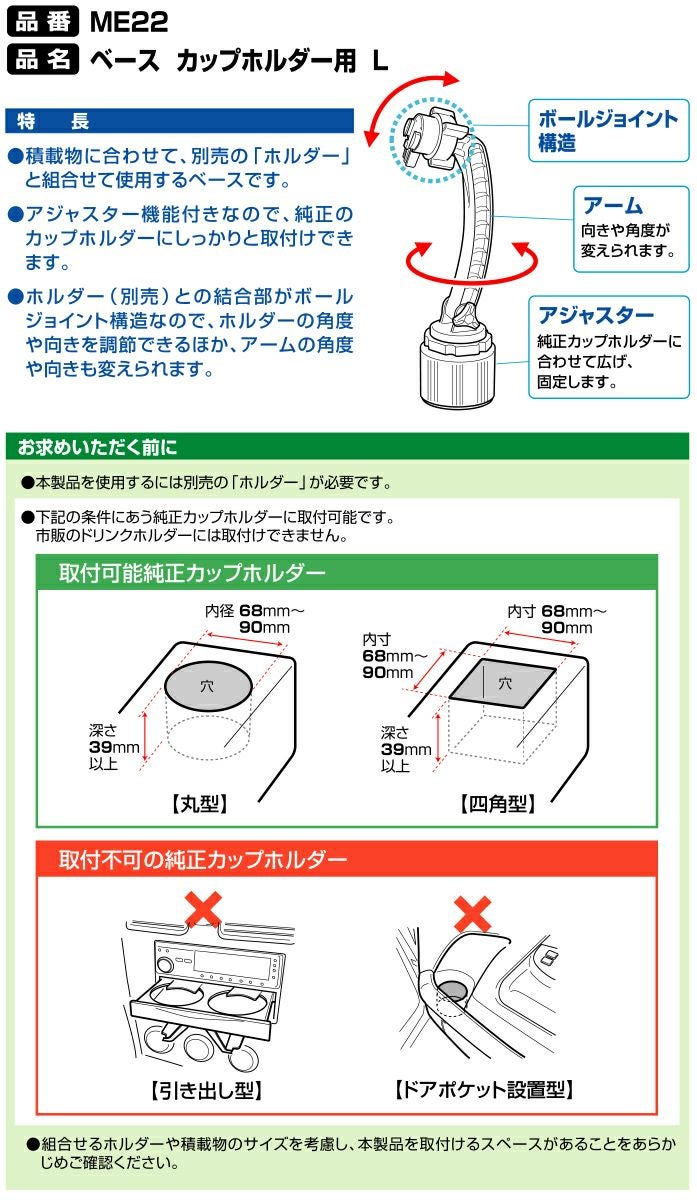 品番 ME22
品名 ベース カップホルダー用 L

特 長

●積載物に合わせて、別売の「ホルダー」と組合せて使用するベースです。

●アジャスター機能付きなので、純正のカップホルダーにしっかりと取付けできます。

●ホルダー（別売）との結合部がボールジョイント構造なので、ホルダーの角度や向きを調節できるほか、アームの角度や向きも変えられます。

ボールジョイント構造

アーム
向きや角度が変えられます。

アジャスター
純正カップホルダーに合わせて広げ、固定します。

お求めいただく前に

●本製品を使用するには別売の「ホルダー」が必要です。

●下記の条件にあう純正カップホルダーに取付可能です。
市販のドリンクホルダーには取付けできません。

取付可能純正カップホルダー

内径 68mm～90mm
穴
深さ 39mm 以上
【丸型】

内寸 68mm～90mm
内寸 68mm～90mm
穴
深さ 39mm 以上
【四角型】

取付不可の純正カップホルダー

【引き出し型】

【ドアポケット設置型】

●組合せるホルダーや積載物のサイズを考慮し、本製品を取付けるスペースがあることをあらかじめご確認ください。