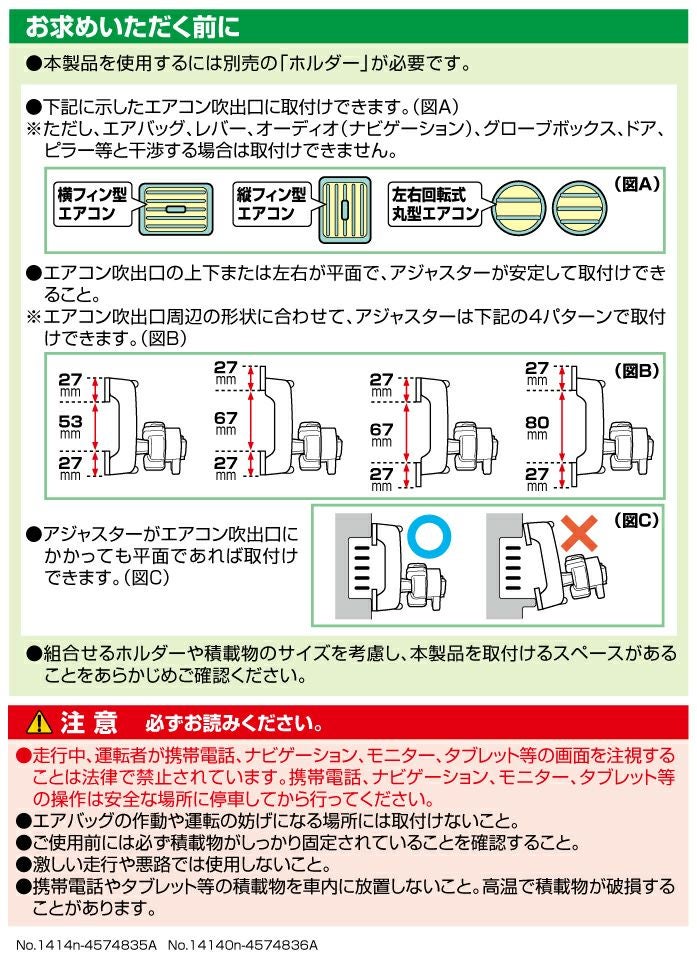 お求めいただく前に

●本製品を使用するには別売の「ホルダー」が必要です。

●下記に示したエアコン吹出口に取付けできます。(図A)
※ただし、エアバッグ、レバー、オーディオ(ナビゲーション)、グローブボックス、ドア、ピラー等と干渉する場合は取付けできません。

横フィン型エアコン
縦フィン型エアコン
左右回転式丸型エアコン
(図A)

●エアコン吹出口の上下または左右が平面で、アジャスターが安定して取付けできること。
※エアコン吹出口周辺の形状に合わせて、アジャスターは下記の4パターンで取付けできます。(図B)

27 mm
53 mm
27 mm
27 mm
67 mm
27 mm
27 mm
67 mm
27 mm
27 mm
80 mm
27 mm
(図B)

●アジャスターがエアコン吹出口にかかっても平面であれば取付けできます。(図C)
(図C)

●組合せるホルダーや積載物のサイズを考慮し、本製品を取付けるスペースがあることをあらかじめご確認ください。

注意　必ずお読みください。
●走行中、運転者が携帯電話、ナビゲーション、モニター、タブレット等の画面を注視することは法律で禁止されています。携帯電話、ナビゲーション、モニター、タブレット等の操作は安全な場所に停車してから行ってください。
●エアバッグの作動や運転の妨げになる場所には取付けないこと。
●ご使用前には必ず積載物がしっかり固定されていることを確認すること。
●激しい走行や悪路では使用しないこと。
●携帯電話やタブレット等の積載物を車内に放置しないこと。高温で積載物が破損することがあります。

No.1414n-4574835A　No.14140n-4574836A