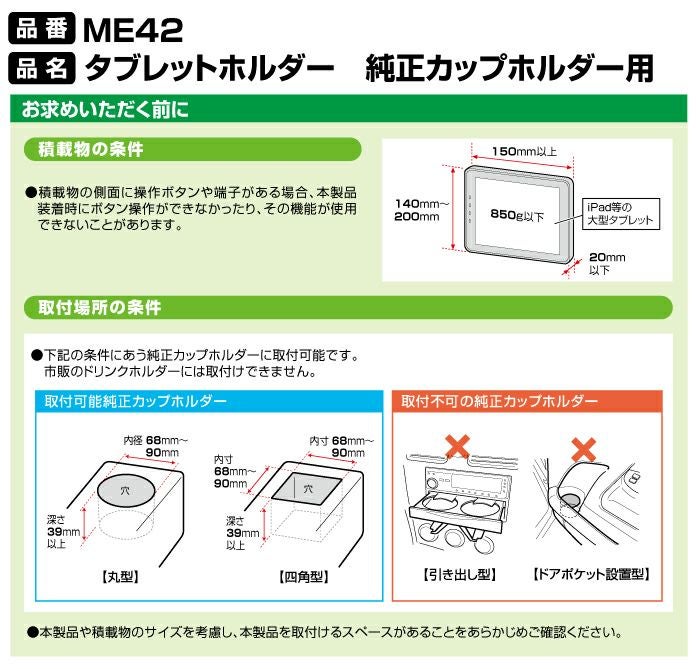 品番 ME42
品名 タブレットホルダー　純正カップホルダー用

お求めいただく前に

積載物の条件

●積載物の側面に操作ボタンや端子がある場合、本製品装着時にボタン操作ができなかったり、その機能が使用できないことがあります。

150mm以上
140mm～200mm
850g以下
iPad等の大型タブレット
20mm以下

取付場所の条件

●下記の条件にあう純正カップホルダーに取付可能です。
市販のドリンクホルダーには取付けできません。

取付可能純正カップホルダー

内径 68mm～90mm
穴
深さ 39mm 以上
【丸型】

内寸 68mm～90mm
内寸 68mm～90mm
穴
深さ 39mm 以上
【四角型】

取付不可の純正カップホルダー

【引き出し型】
【ドアポケット設置型】

●本製品や積載物のサイズを考慮し、本製品を取付けるスペースがあることをあらかじめご確認ください。