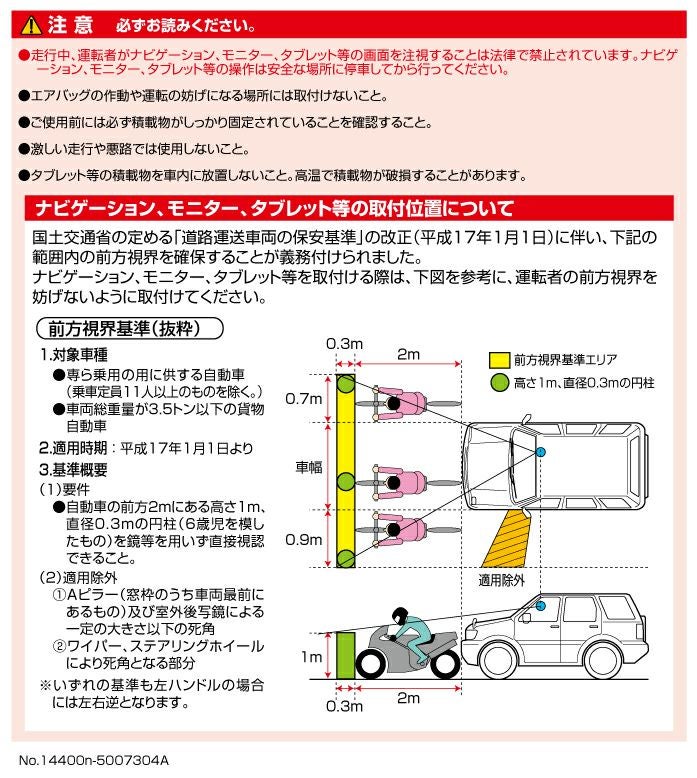 注意　必ずお読みください。

●走行中、運転者がナビゲーション、モニター、タブレット等の画面を注視することは法律で禁止されています。ナビゲーション、モニター、タブレット等の操作は安全な場所に停車してから行ってください。

●エアバッグの作動や運転の妨げになる場所には取付けないこと。

●ご使用前には必ず積載物がしっかり固定されていることを確認すること。

●激しい走行や悪路では使用しないこと。

●タブレット等の積載物を車内に放置しないこと。高温で積載物が破損することがあります。

ナビゲーション、モニター、タブレット等の取付位置について

国土交通省の定める「道路運送車両の保安基準」の改正（平成17年1月1日）に伴い、下記の範囲内の前方視界を確保することが義務付けられました。
ナビゲーション、モニター、タブレット等を取付ける際は、下図を参考に、運転者の前方視界を妨げないように取付けてください。

前方視界基準（抜粋）

1.対象車種
●専ら乗用の用に供する自動車（乗車定員11人以上のものを除く。）
●車両総重量が3.5トン以下の貨物自動車

2.適用時期：平成17年1月1日より

3.基準概要
（1）要件
●自動車の前方2mにある高さ1m、直径0.3mの円柱（6歳児を模したもの）を鏡等を用いず直接視認できること。
（2）適用除外
①Aピラー（窓枠のうち車両最前にあるもの）及び室外後写鏡による一定の大きさ以下の死角
②ワイパー、ステアリングホイールにより死角となる部分
※いずれの基準も左ハンドルの場合には左右逆となります。

0.3m
2m
前方視界基準エリア
高さ1m、直径0.3mの円柱
0.7m
車幅
0.9m
適用除外
1m
0.3m
2m

No.14400n-5007304A