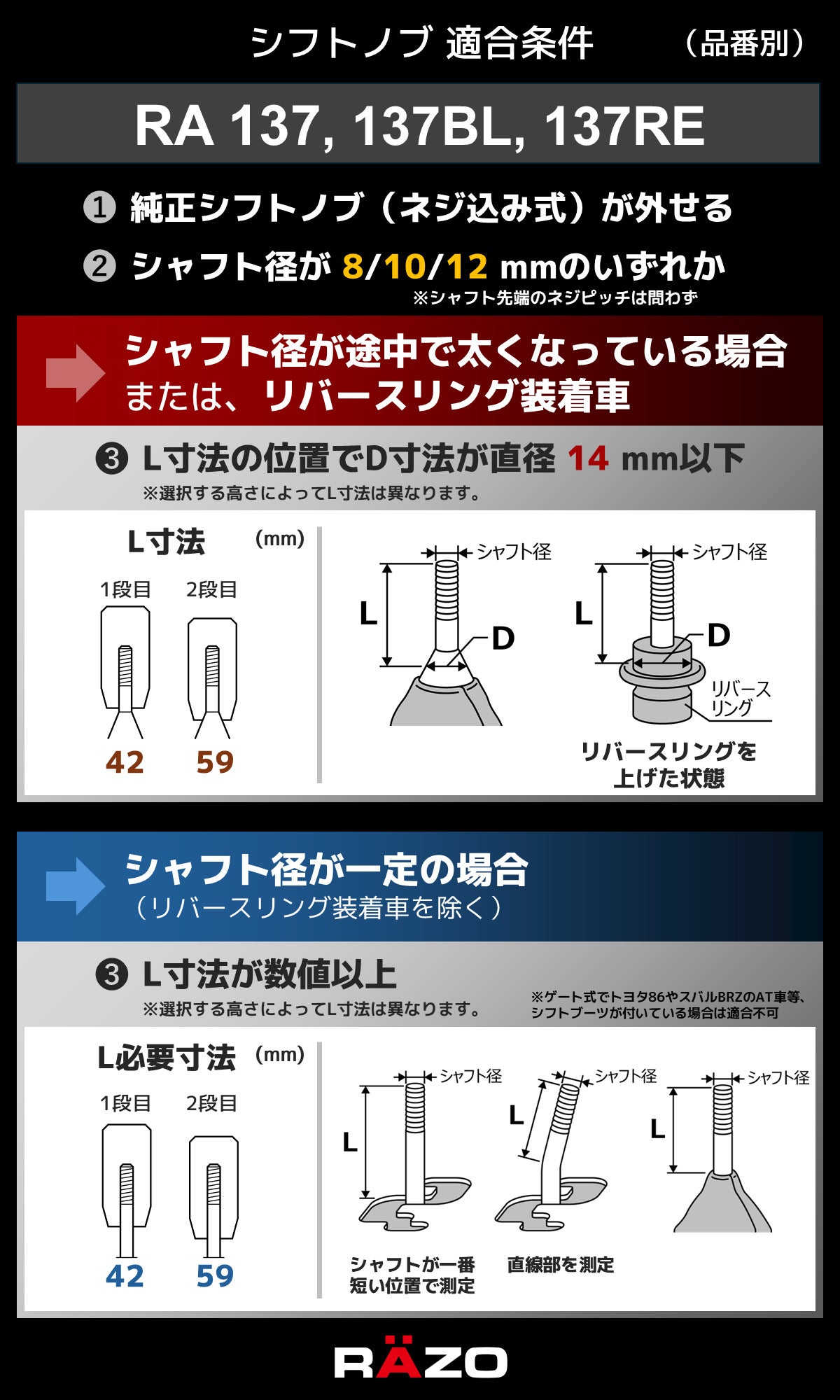 シフトノブ 適合条件 （品番別）

RA 137, 137BL, 137RE

❶ 純正シフトノブ（ネジ込み式）が外せる

❷ シャフト径が 8/10/12 mmのいずれか
※シャフト先端のネジピッチは問わず

シャフト径が途中で太くなっている場合
または、リバースリング装着車

❸ L寸法の位置でD寸法が直径 14 mm以下
※選択する高さによってL寸法は異なります。

L寸法 (mm)

1段目 2段目

42 59

シャフト径
L
D

シャフト径
L
D
リバースリング

リバースリングを上げた状態

シャフト径が一定の場合
（リバースリング装着車を除く）

❸ L寸法が数値以上
※選択する高さによってL寸法は異なります。

※ゲート式でトヨタ86やスバルBRZのAT車等、シフトブーツが付いている場合は適合不可

L必要寸法 (mm)

1段目 2段目

42 59

シャフト径
L
シャフト径
L
シャフト径
L

シャフトが一番短い位置で測定

直線部を測定

RÄZO