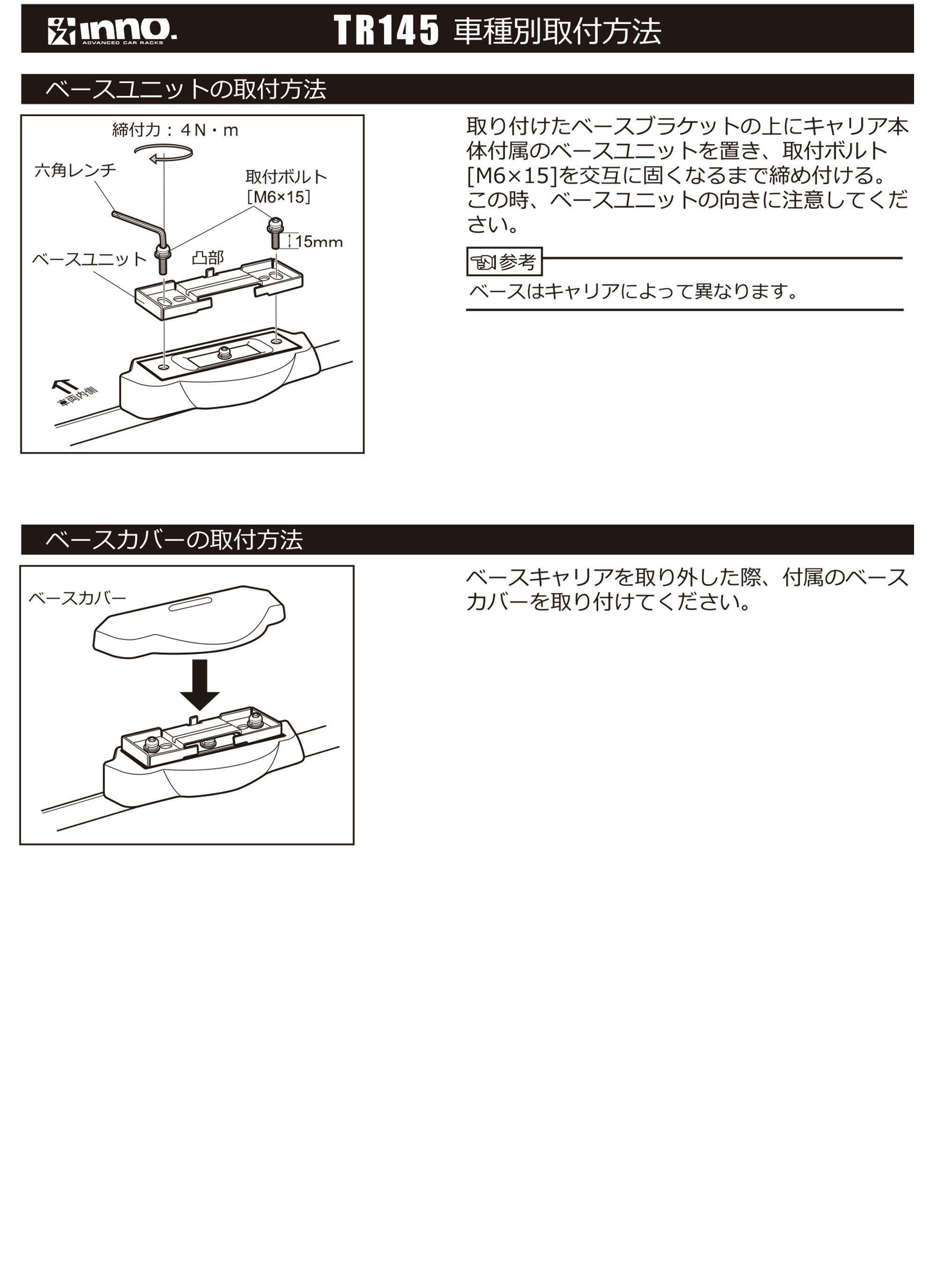 inno. ADVANCED CAR RACKS
TR145 車種別取付方法

ベースユニットの取付方法

締付力：4N・m
六角レンチ
取付ボルト
［M6×15］
15mm
ベースユニット
凸部
車両内側

取り付けたベースブラケットの上にキャリア本体付属のベースユニットを置き、取付ボルト[M6×15]を交互に固くなるまで締め付ける。この時、ベースユニットの向きに注意してください。

参考
ベースはキャリアによって異なります。

ベースカバーの取付方法

ベースカバー

ベースキャリアを取り外した際、付属のベースカバーを取り付けてください。