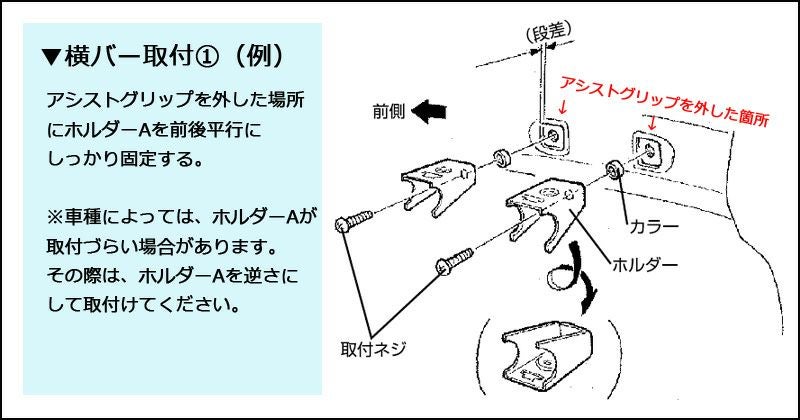 ▼横バー取付①（例）

アシストグリップを外した場所にホルダーAを前後平行にしっかり固定する。

※車種によっては、ホルダーAが取付づらい場合があります。その際は、ホルダーAを逆さにして取付けてください。

（段差）

アシストグリップを外した箇所

前側

カラー

ホルダー

取付ネジ