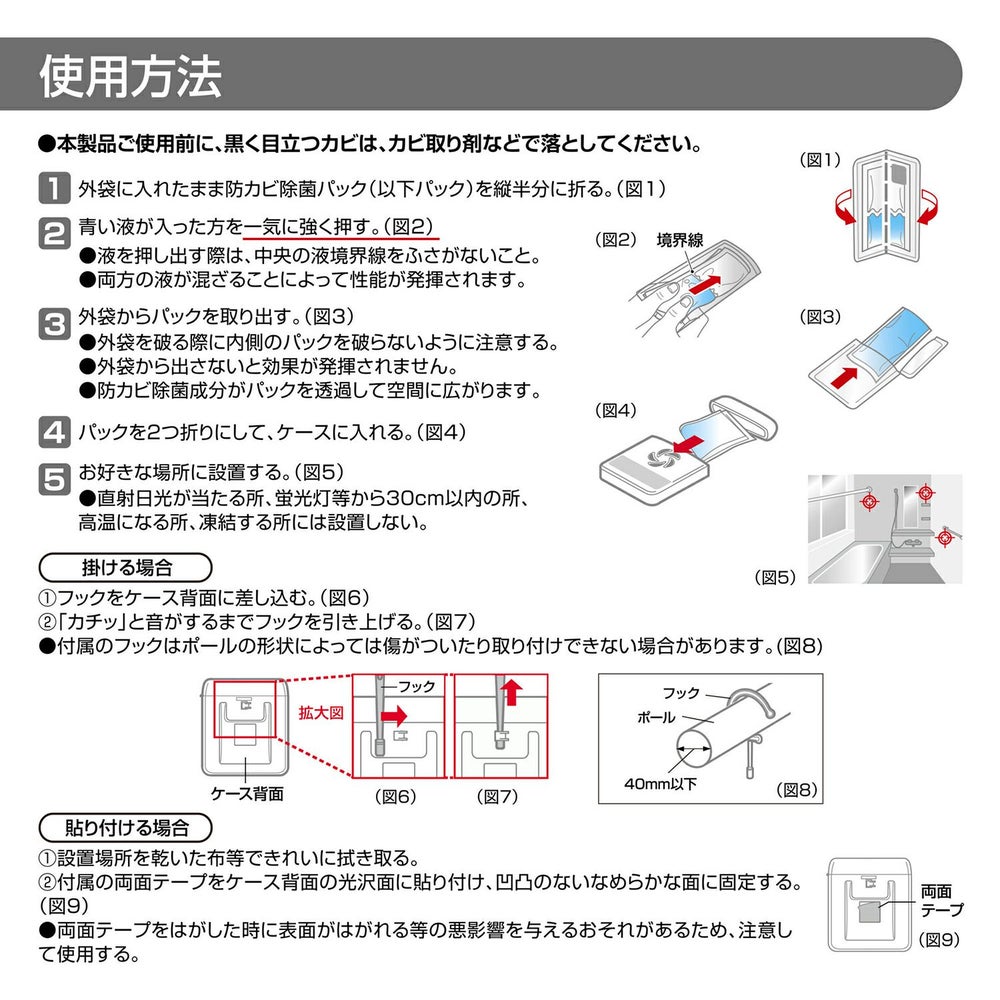 使用方法

●本製品ご使用前に、黒く目立つカビは、カビ取り剤などで落としてください。

1 外袋に入れたまま防カビ除菌パック（以下パック）を縦半分に折る。（図1）

2 青い液が入った方を一気に強く押す。（図2）
●液を押し出す際は、中央の液境界線をふさがないこと。
●両方の液が混ざることによって性能が発揮されます。

3 外袋からパックを取り出す。（図3）
●外袋を破る際に内側のパックを破らないように注意する。
●外袋から出さないと効果が発揮されません。
●防カビ除菌成分がパックを透過して空間に広がります。

4 パックを2つ折りにして、ケースに入れる。（図4）

5 お好きな場所に設置する。（図5）
●直射日光が当たる所、蛍光灯等から30cm以内の所、高温になる所、凍結する所には設置しない。

（図1）

（図2） 境界線

（図3）

（図4）

（図5）

掛ける場合
①フックをケース背面に差し込む。（図6）
②「カチッ」と音がするまでフックを引き上げる。（図7）
●付属のフックはポールの形状によっては傷がついたり取り付けできない場合があります。（図8）

拡大図
フック
ケース背面
（図6）
（図7）
フック
ポール
40mm以下
（図8）

貼り付ける場合
①設置場所を乾いた布等できれいに拭き取る。
②付属の両面テープをケース背面の光沢面に貼り付け、凹凸のないなめらかな面に固定する。（図9）
●両面テープをはがした時に表面がはがれる等の悪影響を与えるおそれがあるため、注意して使用する。

両面テープ
（図9）