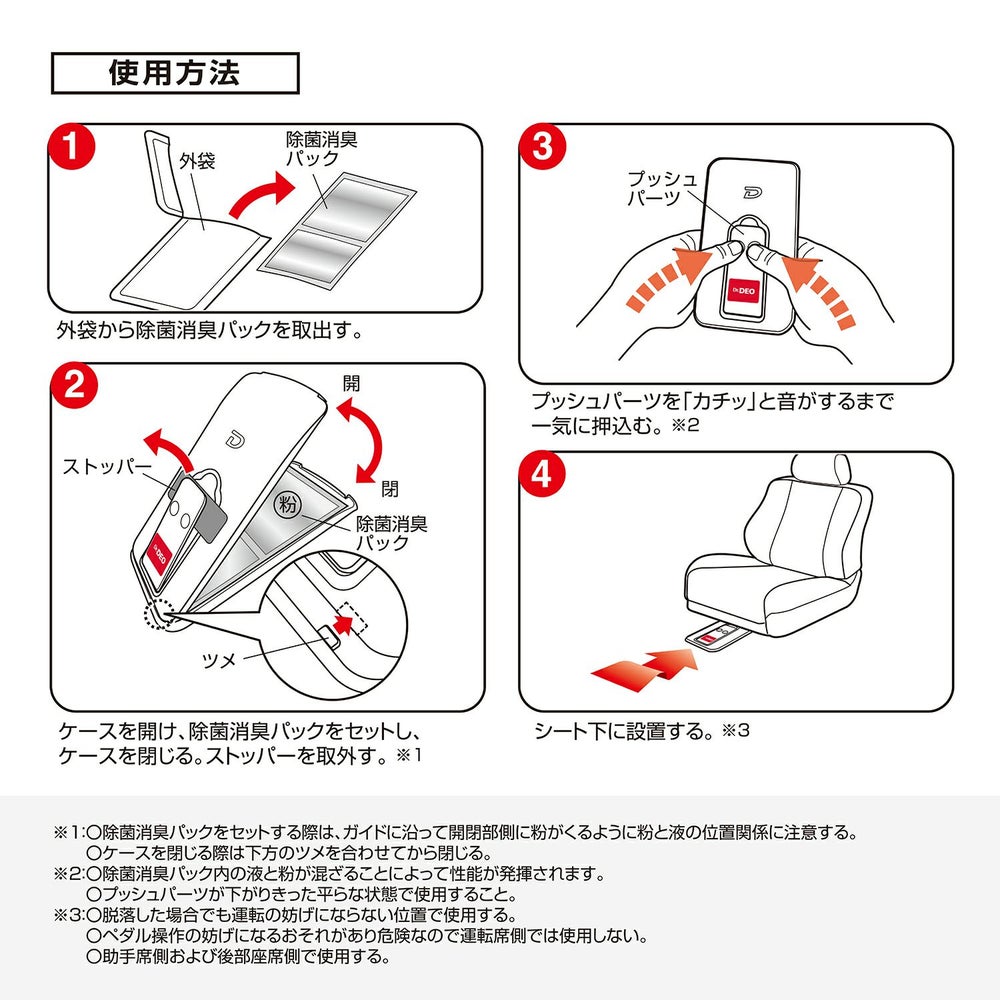 使用方法

1
外袋
除菌消臭パック
外袋から除菌消臭パックを取出す。

2
開
閉
ストッパー
粉
除菌消臭パック
Dr.DEO
ツメ
ケースを開け、除菌消臭パックをセットし、ケースを閉じる。ストッパーを取外す。※1

3
プッシュパーツ
Dr.DEO
プッシュパーツを「カチッ」と音がするまで一気に押込む。※2

4
シート下に設置する。※3

※1:○除菌消臭パックをセットする際は、ガイドに沿って開閉部側に粉がくるように粉と液の位置関係に注意する。
○ケースを閉じる際は下方のツメを合わせてから閉じる。
※2:○除菌消臭パック内の液と粉が混ざることによって性能が発揮されます。
○プッシュパーツが下がりきった平らな状態で使用すること。
※3:○脱落した場合でも運転の妨げにならない位置で使用する。
○ペダル操作の妨げになるおそれがあり危険なので運転席側では使用しない。
○助手席側および後部座席側で使用する。