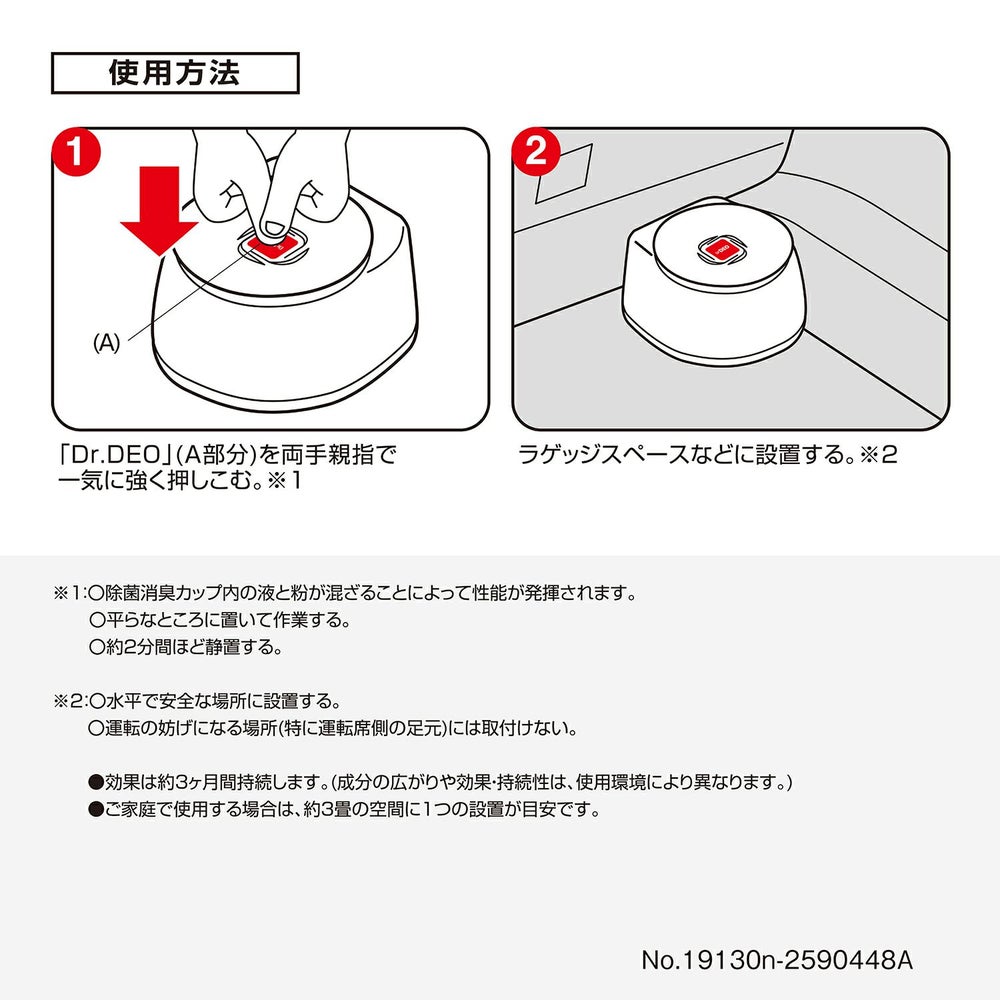 使用方法

1

(A)

「Dr.DEO」(A部分)を両手親指で一気に強く押しこむ。※1

2

ラゲッジスペースなどに設置する。※2

※1:○除菌消臭カップ内の液と粉が混ざることによって性能が発揮されます。
○平らなところに置いて作業する。
○約2分間ほど静置する。

※2:○水平で安全な場所に設置する。
○運転の妨げになる場所(特に運転席側の足元)には取付けない。

●効果は約3ヶ月間持続します。(成分の広がりや効果･持続性は、使用環境により異なります。)
●ご家庭で使用する場合は、約3畳の空間に1つの設置が目安です。

No.19130n-2590448A