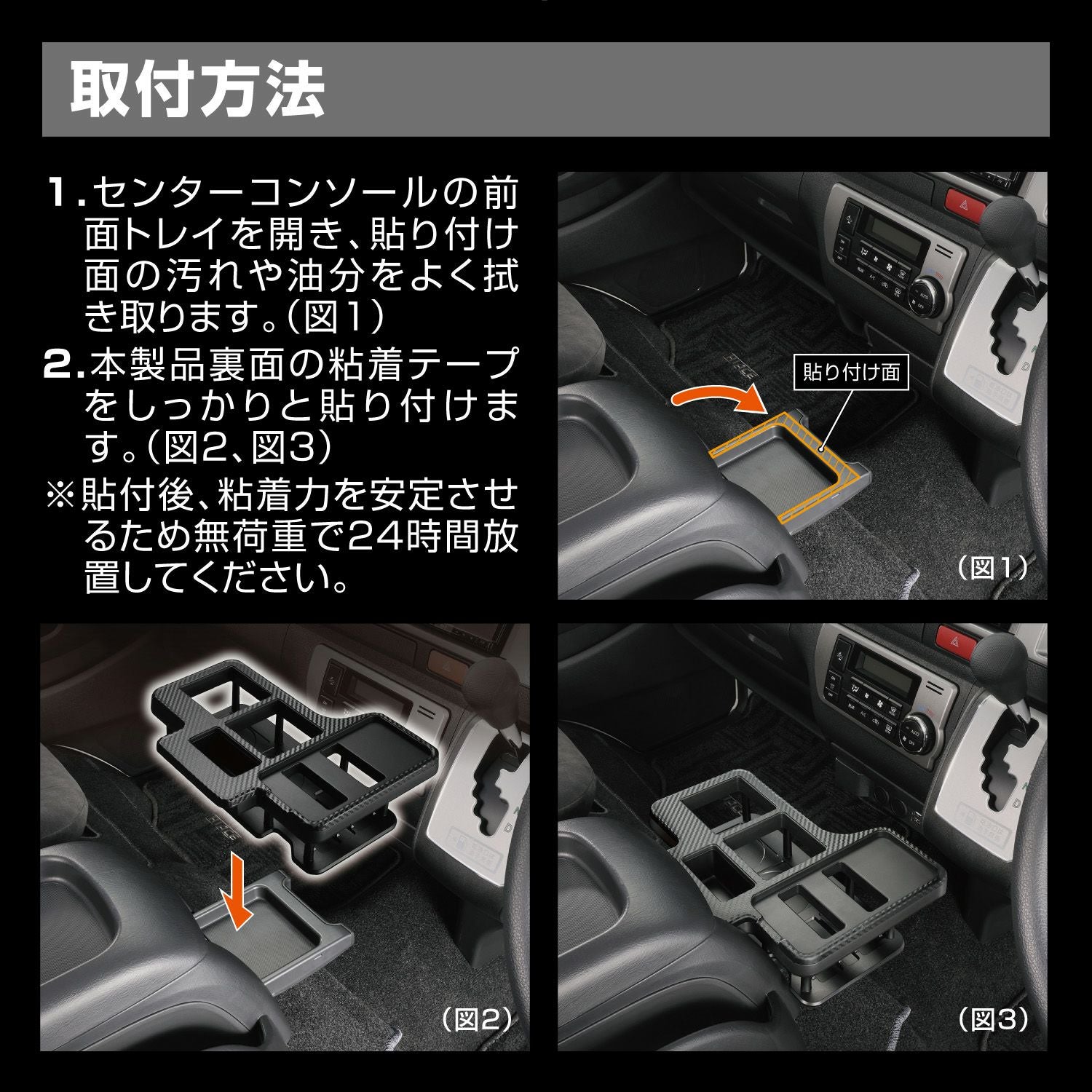 取付方法

1. センターコンソールの前面トレイを開き、貼り付け面の汚れや油分をよく拭き取ります。(図1)

2. 本製品裏面の粘着テープをしっかりと貼り付けます。(図2、図3)

※貼付後、粘着力を安定させるため無荷重で24時間放置してください。

貼り付け面

(図1)

(図2)

(図3)