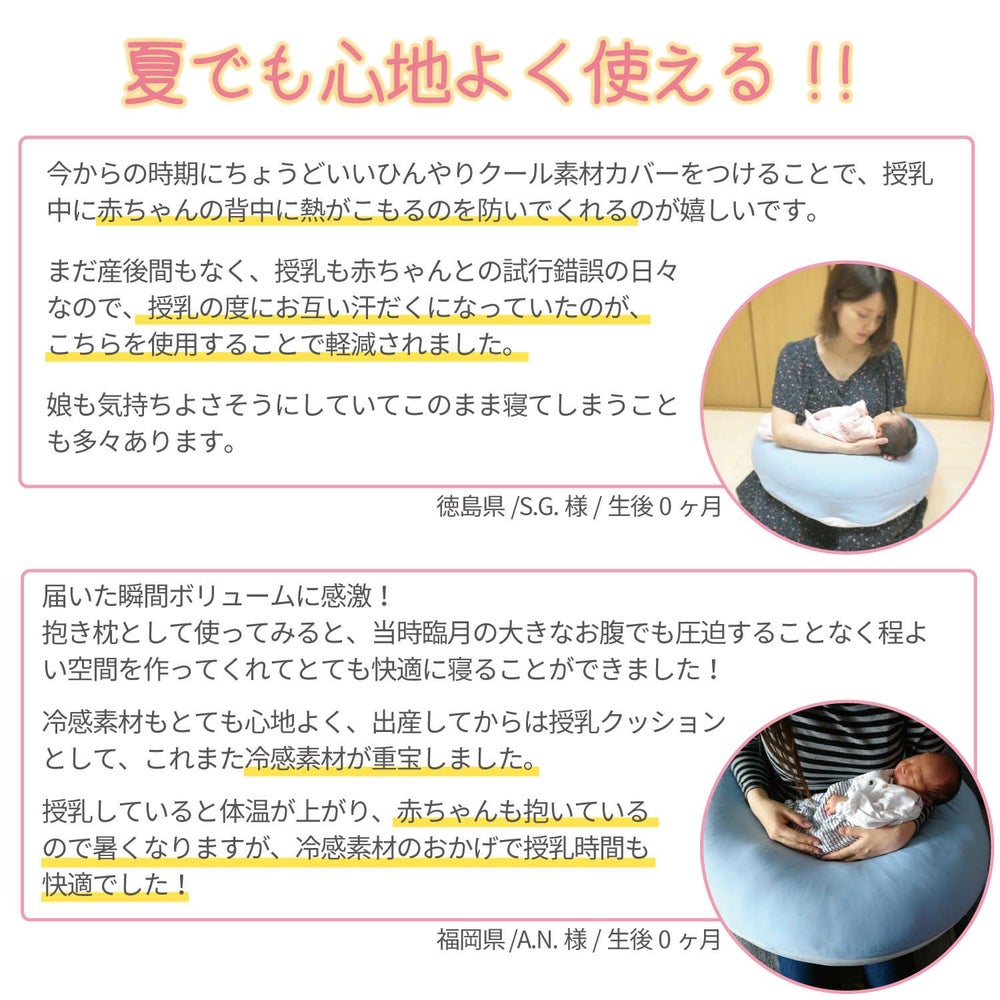 夏でも心地よく使える！！

今からの時期にちょうどいいひんやりクール素材カバーをつけることで、授乳中に赤ちゃんの背中に熱がこもるのを防いでくれるのが嬉しいです。

まだ産後間もなく、授乳も赤ちゃんとの試行錯誤の日々なので、授乳の度にお互い汗だくになっていたのが、こちらを使用することで軽減されました。

娘も気持ちよさそうにしていてこのまま寝てしまうことも多々あります。

徳島県 /S.G. 様 / 生後 0 ヶ月

届いた瞬間ボリュームに感激！
抱き枕として使ってみると、当時臨月の大きなお腹でも圧迫することなく程よい空間を作ってくれてとても快適に寝ることができました！

冷感素材もとても心地よく、出産してからは授乳クッションとして、これまた冷感素材が重宝しました。

授乳していると体温が上がり、赤ちゃんも抱いているので暑くなりますが、冷感素材のおかげで授乳時間も快適でした！

福岡県 /A.N. 様 / 生後 0 ヶ月