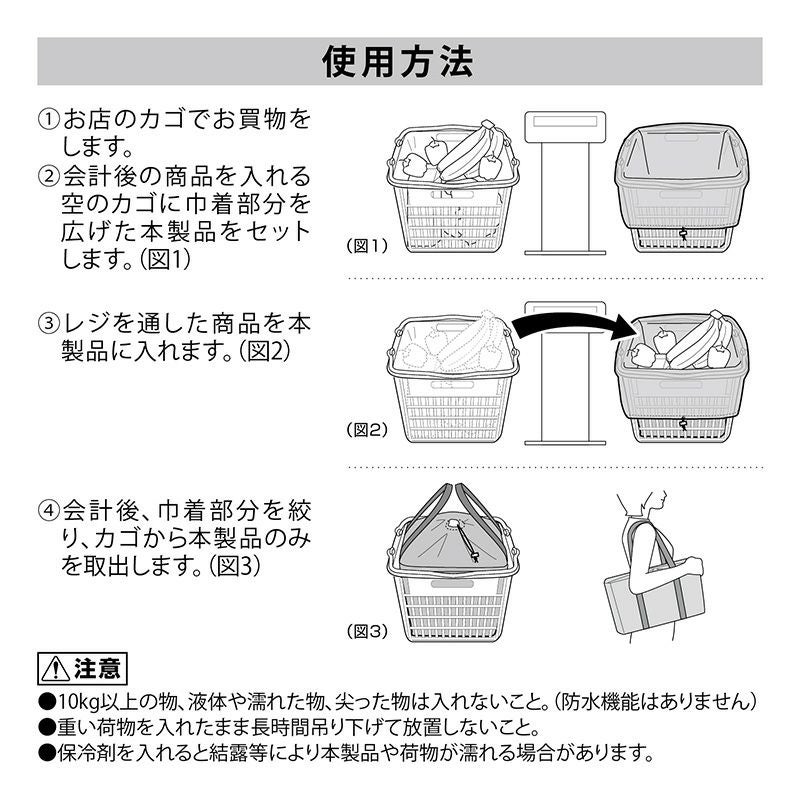 使用方法

①お店のカゴでお買物をします。
②会計後の商品を入れる空のカゴに巾着部分を広げた本製品をセットします。(図1)

(図1)

③レジを通した商品を本製品に入れます。(図2)

(図2)

④会計後、巾着部分を絞り、カゴから本製品のみを取出します。(図3)

(図3)

⚠注意
●10kg以上の物、液体や濡れた物、尖った物は入れないこと。(防水機能はありません)
●重い荷物を入れたまま長時間吊り下げて放置しないこと。
●保冷剤を入れると結露等により本製品や荷物が濡れる場合があります。