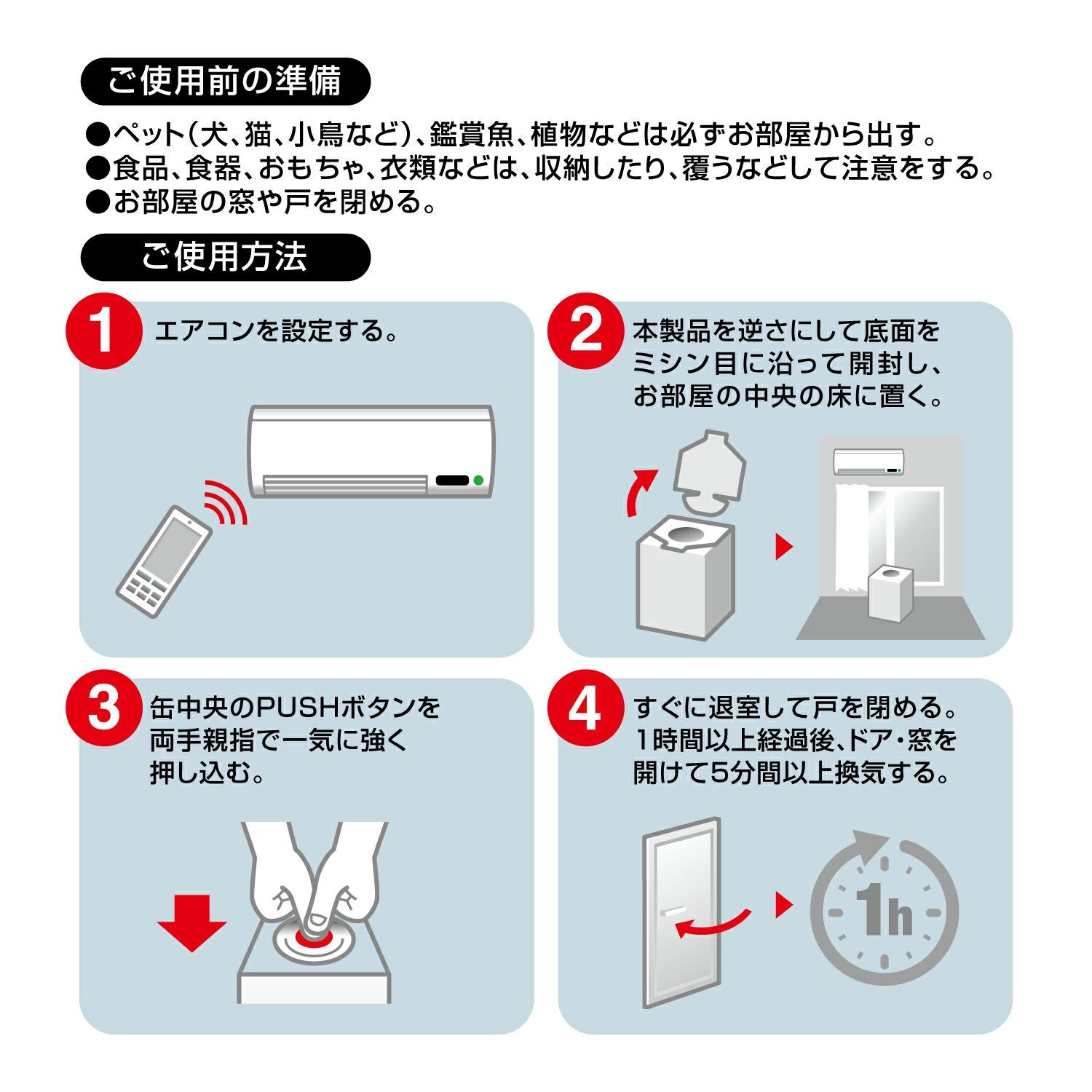 ご使用前の準備

●ペット(犬、猫、小鳥など)、鑑賞魚、植物などは必ずお部屋から出す。
●食品、食器、おもちゃ、衣類などは、収納したり、覆うなどして注意をする。
●お部屋の窓や戸を閉める。

ご使用方法

1 エアコンを設定する。

2 本製品を逆さにして底面をミシン目に沿って開封し、お部屋の中央の床に置く。

3 缶中央のPUSHボタンを両手親指で一気に強く押し込む。

4 すぐに退室して戸を閉める。1時間以上経過後、ドア・窓を開けて5分間以上換気する。

1h