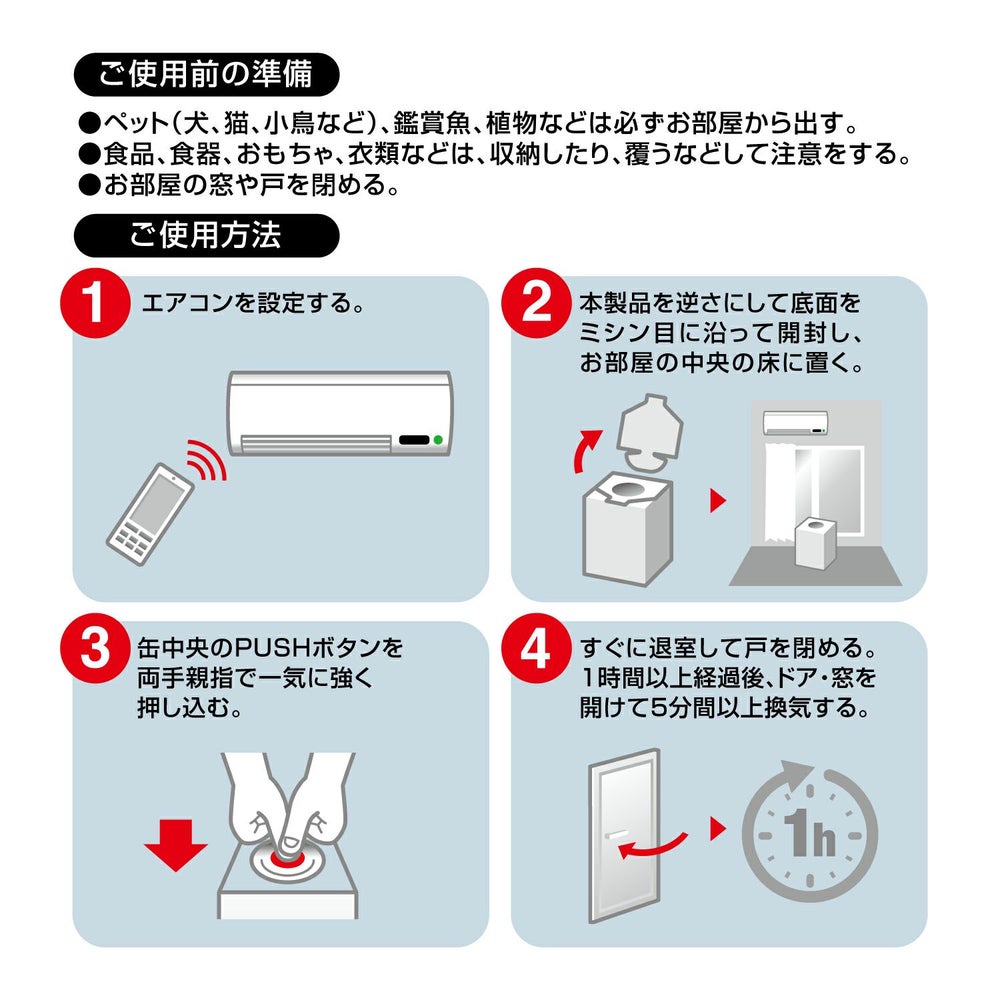 ご使用前の準備

●ペット(犬、猫、小鳥など)、鑑賞魚、植物などは必ずお部屋から出す。
●食品、食器、おもちゃ、衣類などは、収納したり、覆うなどして注意をする。
●お部屋の窓や戸を閉める。

ご使用方法

1 エアコンを設定する。

2 本製品を逆さにして底面をミシン目に沿って開封し、お部屋の中央の床に置く。

3 缶中央のPUSHボタンを両手親指で一気に強く押し込む。

4 すぐに退室して戸を閉める。1時間以上経過後、ドア・窓を開けて5分間以上換気する。

1h