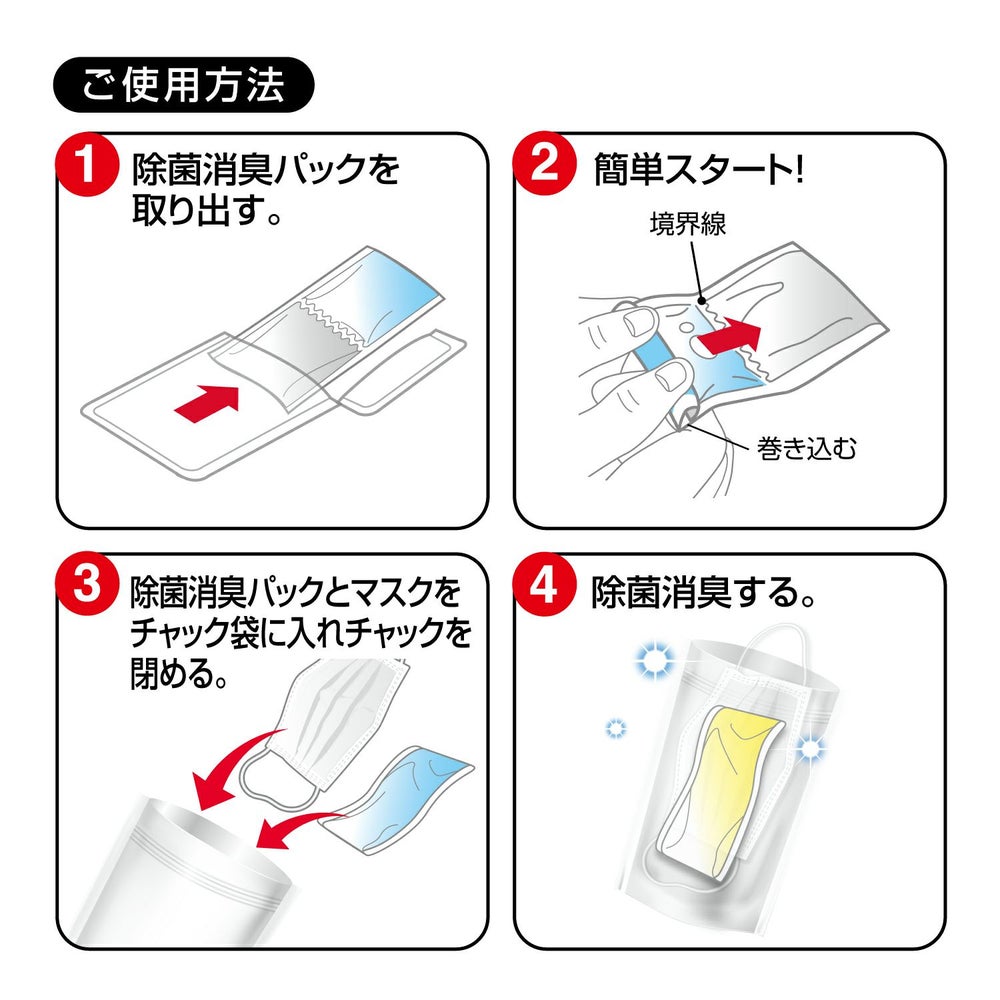 ご使用方法

1 除菌消臭パックを取り出す。

2 簡単スタート!

境界線

巻き込む

3 除菌消臭パックとマスクをチャック袋に入れチャックを閉める。

4 除菌消臭する。