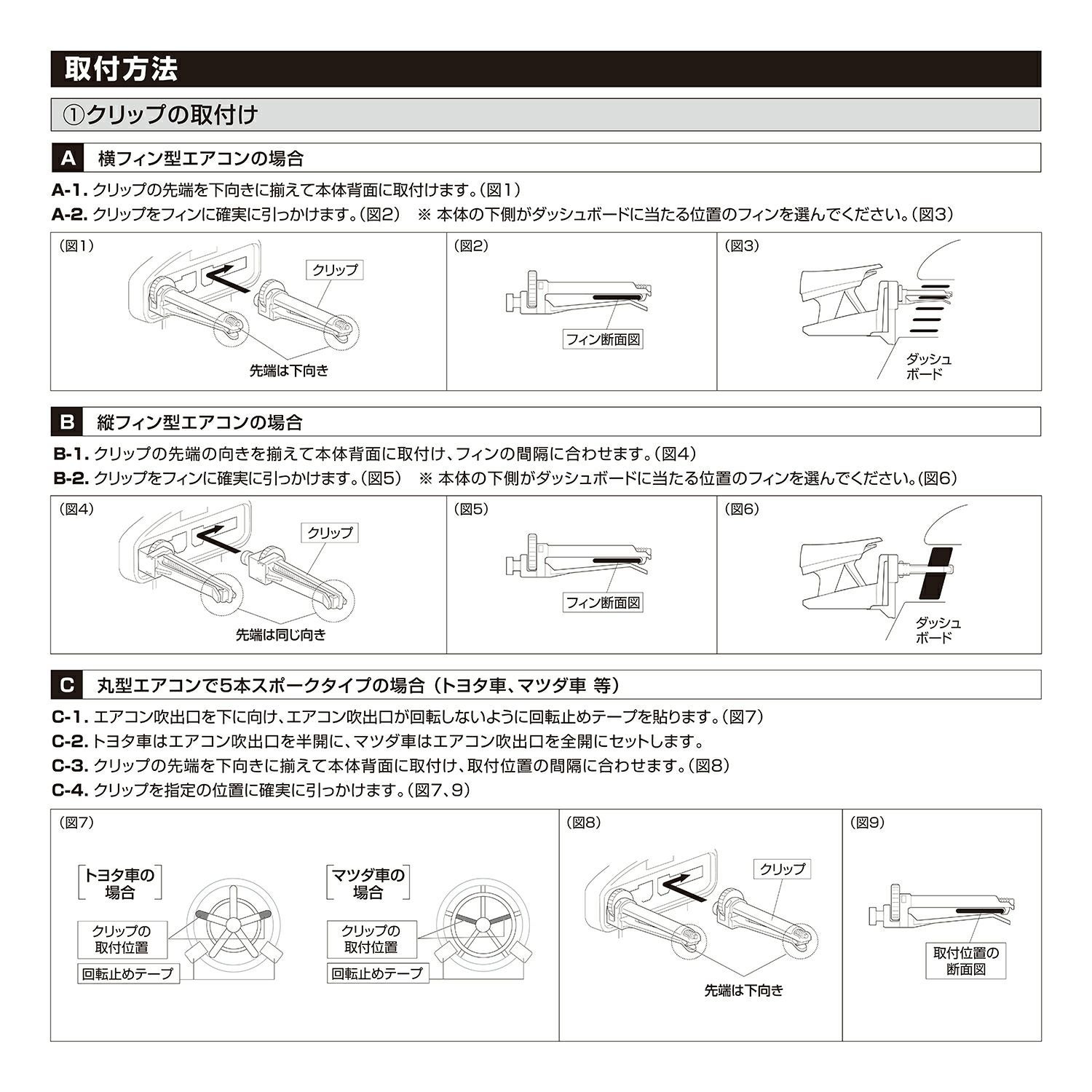 取付方法

①クリップの取付け

A　横フィン型エアコンの場合

A-1. クリップの先端を下向きに揃えて本体背面に取付けます。(図1)

A-2. クリップをフィンに確実に引っかけます。(図2)　※ 本体の下側がダッシュボードに当たる位置のフィンを選んでください。(図3)

(図1)
クリップ
先端は下向き

(図2)
フィン断面図

(図3)
ダッシュボード

B　縦フィン型エアコンの場合

B-1. クリップの先端の向きを揃えて本体背面に取付け、フィンの間隔に合わせます。(図4)

B-2. クリップをフィンに確実に引っかけます。(図5)　※ 本体の下側がダッシュボードに当たる位置のフィンを選んでください。(図6)

(図4)
クリップ
先端は同じ向き

(図5)
フィン断面図

(図6)
ダッシュボード

C　丸型エアコンで5本スポークタイプの場合（トヨタ車、マツダ車 等）

C-1. エアコン吹出口を下に向け、エアコン吹出口が回転しないように回転止めテープを貼ります。(図7)

C-2. トヨタ車はエアコン吹出口を半開に、マツダ車はエアコン吹出口を全開にセットします。

C-3. クリップの先端を下向きに揃えて本体背面に取付け、取付位置の間隔に合わせます。(図8)

C-4. クリップを指定の位置に確実に引っかけます。(図7、9)

(図7)
トヨタ車の場合
クリップの取付位置
回転止めテープ
マツダ車の場合
クリップの取付位置
回転止めテープ

(図8)
クリップ
先端は下向き

(図9)
取付位置の断面図