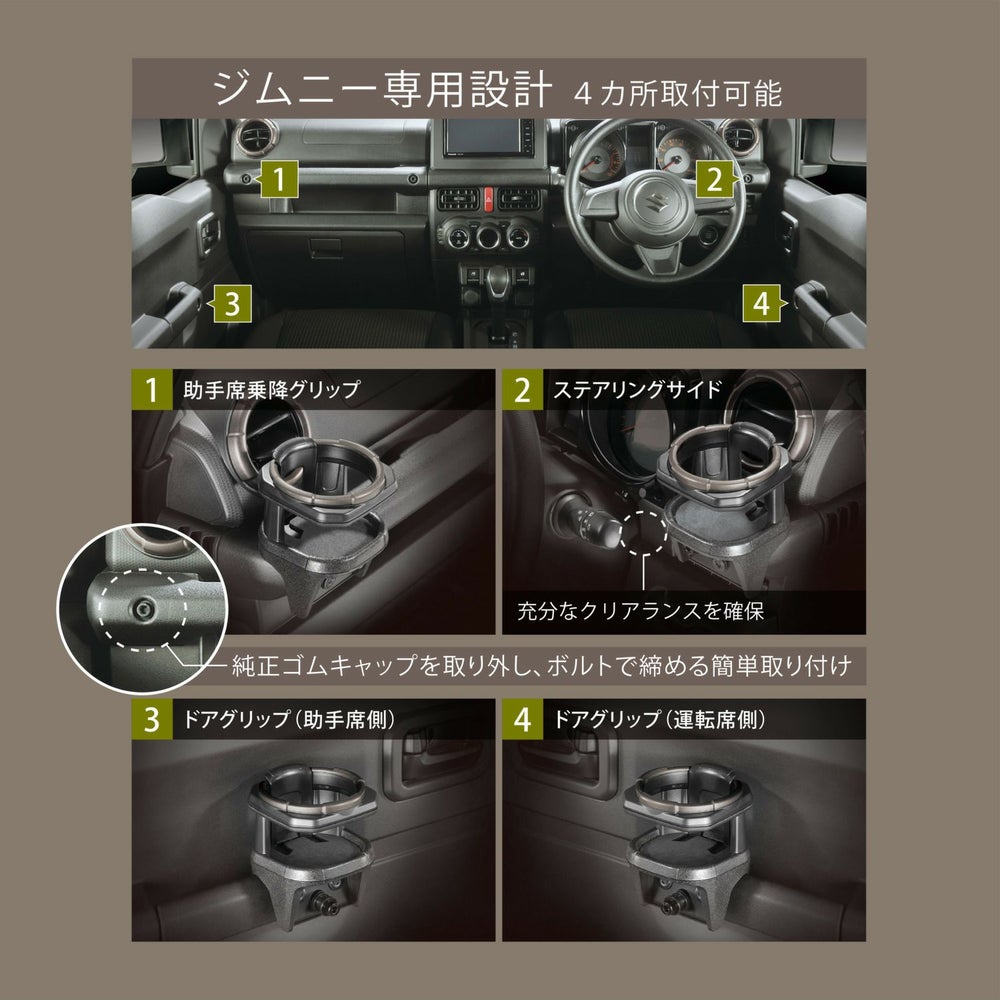 ジムニー専用設計 4カ所取付可能

1

2

3

4

1 助手席乗降グリップ

2 ステアリングサイド

充分なクリアランスを確保

純正ゴムキャップを取り外し、ボルトで締める簡単取り付け

3 ドアグリップ（助手席側）

4 ドアグリップ（運転席側）