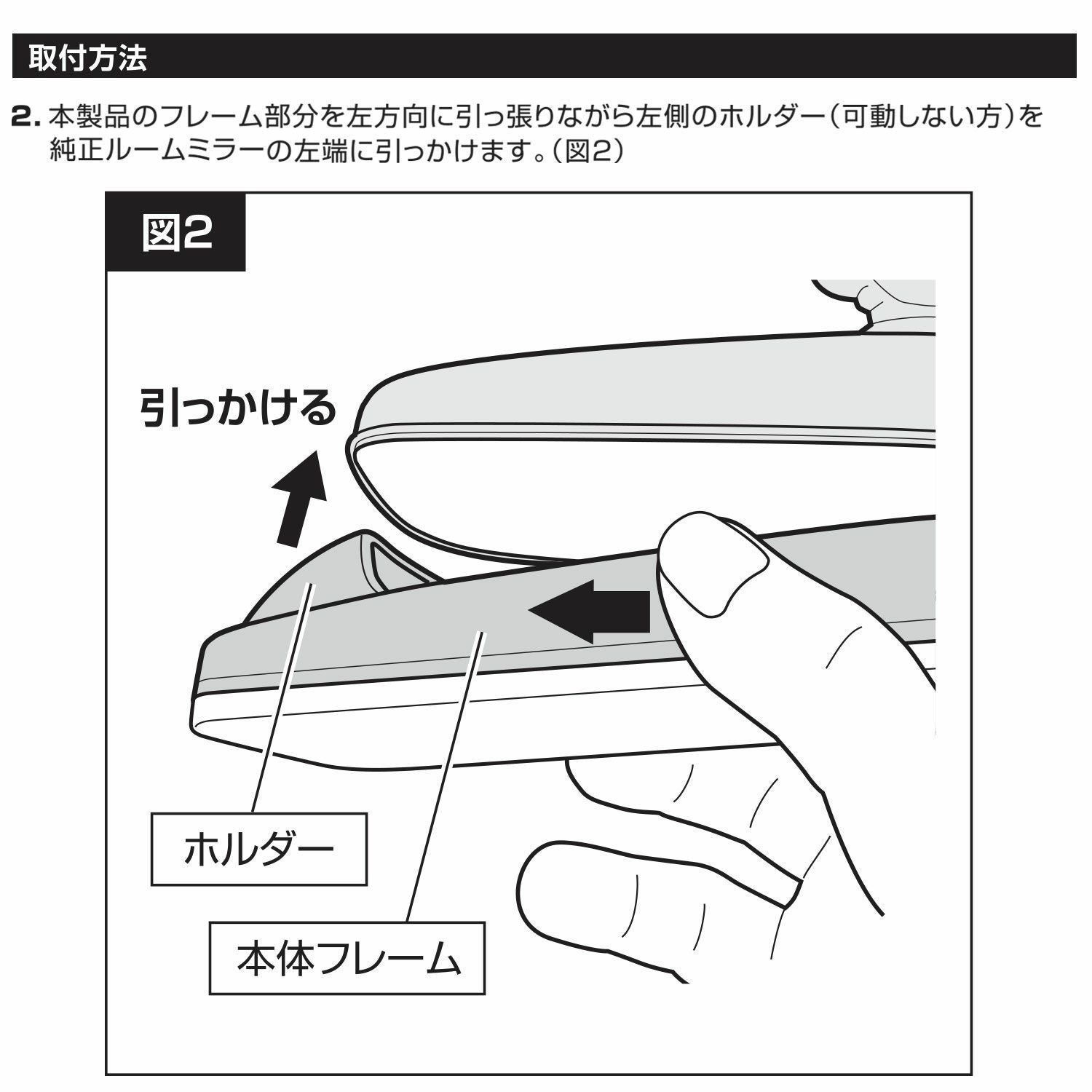 取付方法

2. 本製品のフレーム部分を左方向に引っ張りながら左側のホルダー（可動しない方）を純正ルームミラーの左端に引っかけます。（図2）

図2

引っかける

ホルダー

本体フレーム