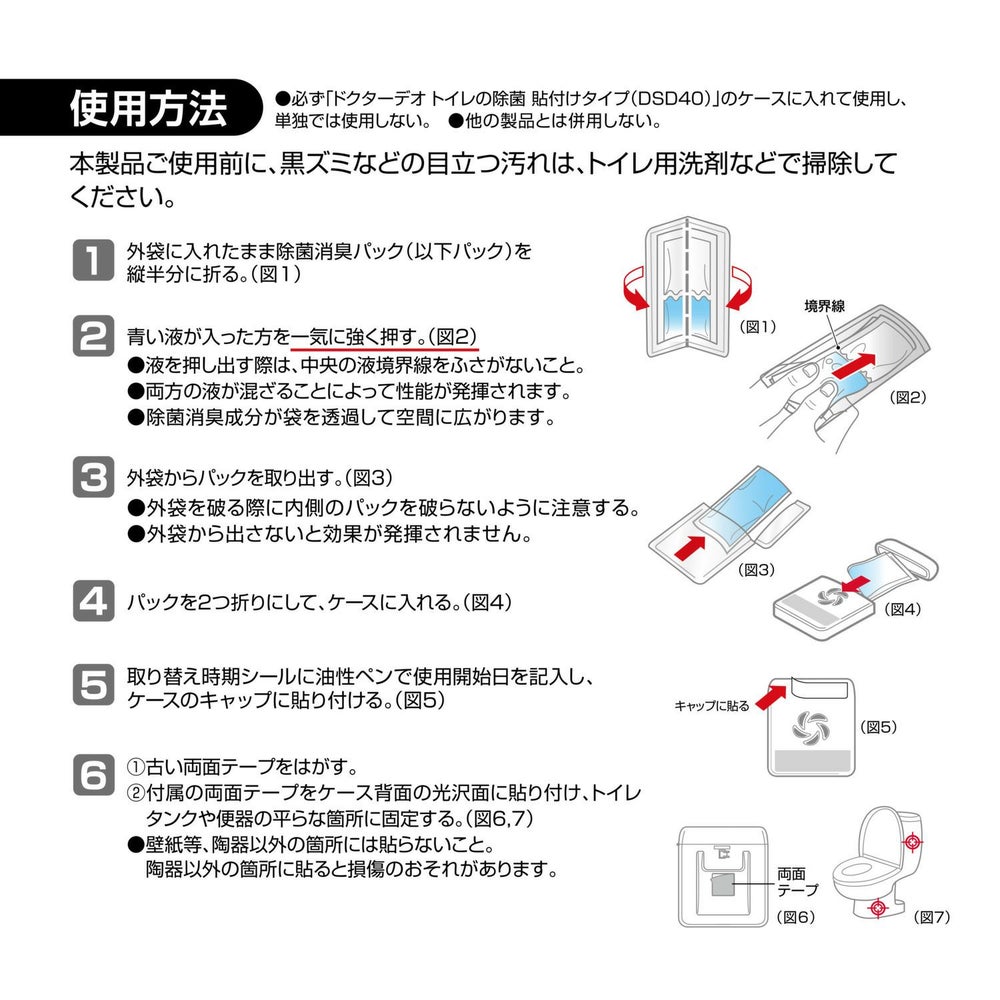 使用方法

●必ず「ドクターデオ トイレの除菌 貼付けタイプ(DSD40)」のケースに入れて使用し、単独では使用しない。 ●他の製品とは併用しない。

本製品ご使用前に、黒ズミなどの目立つ汚れは、トイレ用洗剤などで掃除してください。

1 外袋に入れたまま除菌消臭パック(以下パック)を縦半分に折る。(図1)

2 青い液が入った方を一気に強く押す。(図2)
●液を押し出す際は、中央の液境界線をふさがないこと。
●両方の液が混ざることによって性能が発揮されます。
●除菌消臭成分が袋を透過して空間に広がります。

3 外袋からパックを取り出す。(図3)
●外袋を破る際に内側のパックを破らないように注意する。
●外袋から出さないと効果が発揮されません。

4 パックを2つ折りにして、ケースに入れる。(図4)

5 取り替え時期シールに油性ペンで使用開始日を記入し、ケースのキャップに貼り付ける。(図5)

6 ①古い両面テープをはがす。
②付属の両面テープをケース背面の光沢面に貼り付け、トイレタンクや便器の平らな箇所に固定する。(図6,7)
●壁紙等、陶器以外の箇所には貼らないこと。
陶器以外の箇所に貼ると損傷のおそれがあります。

(図1)
境界線
(図2)
(図3)
(図4)
キャップに貼る
(図5)
両面テープ
(図6)
(図7)