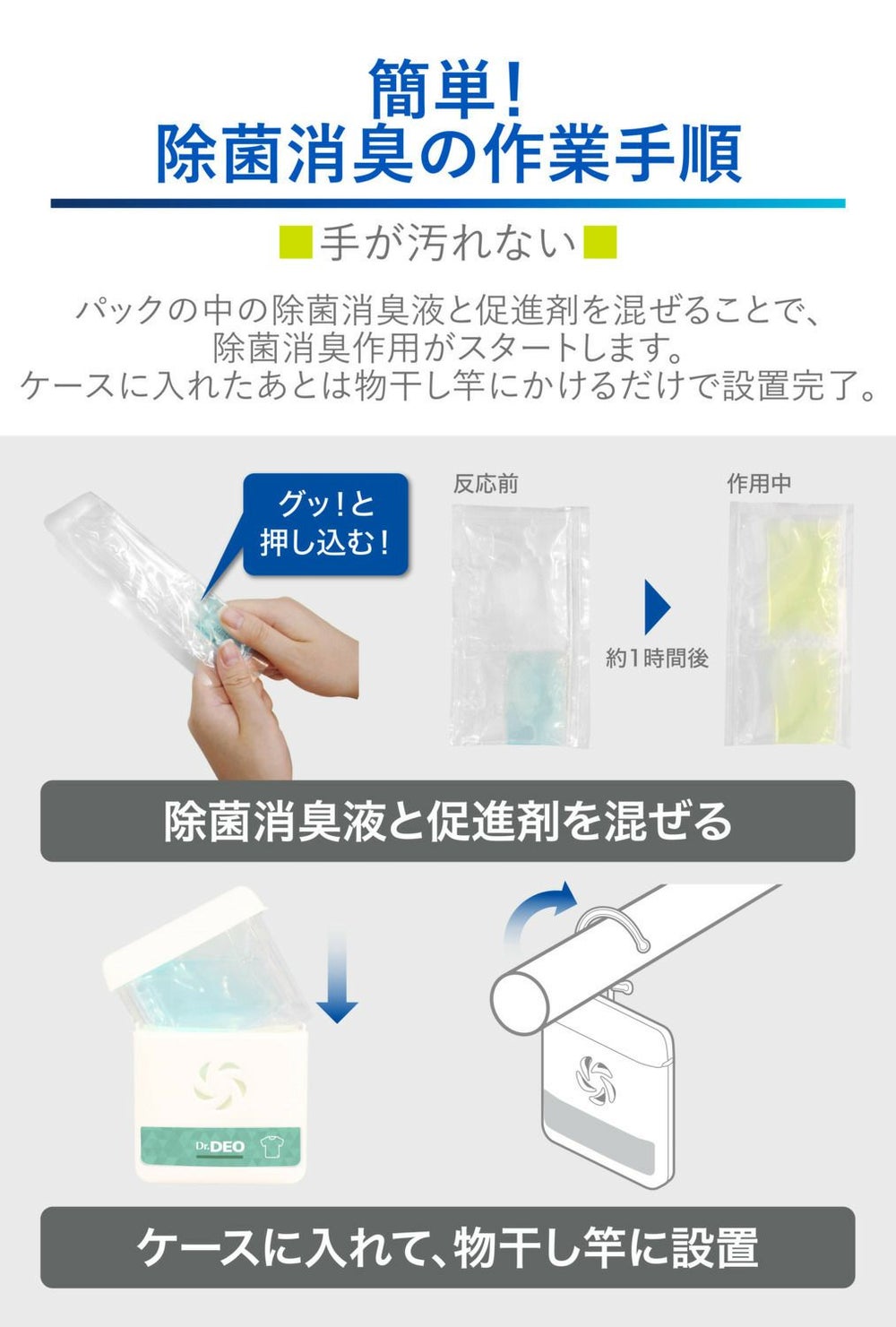 簡単!
除菌消臭の作業手順

■手が汚れない■

パックの中の除菌消臭液と促進剤を混ぜることで、除菌消臭作用がスタートします。
ケースに入れたあとは物干し竿にかけるだけで設置完了。

グッ!と押し込む!

反応前

約1時間後

作用中

除菌消臭液と促進剤を混ぜる

Dr.DEO

ケースに入れて、物干し竿に設置