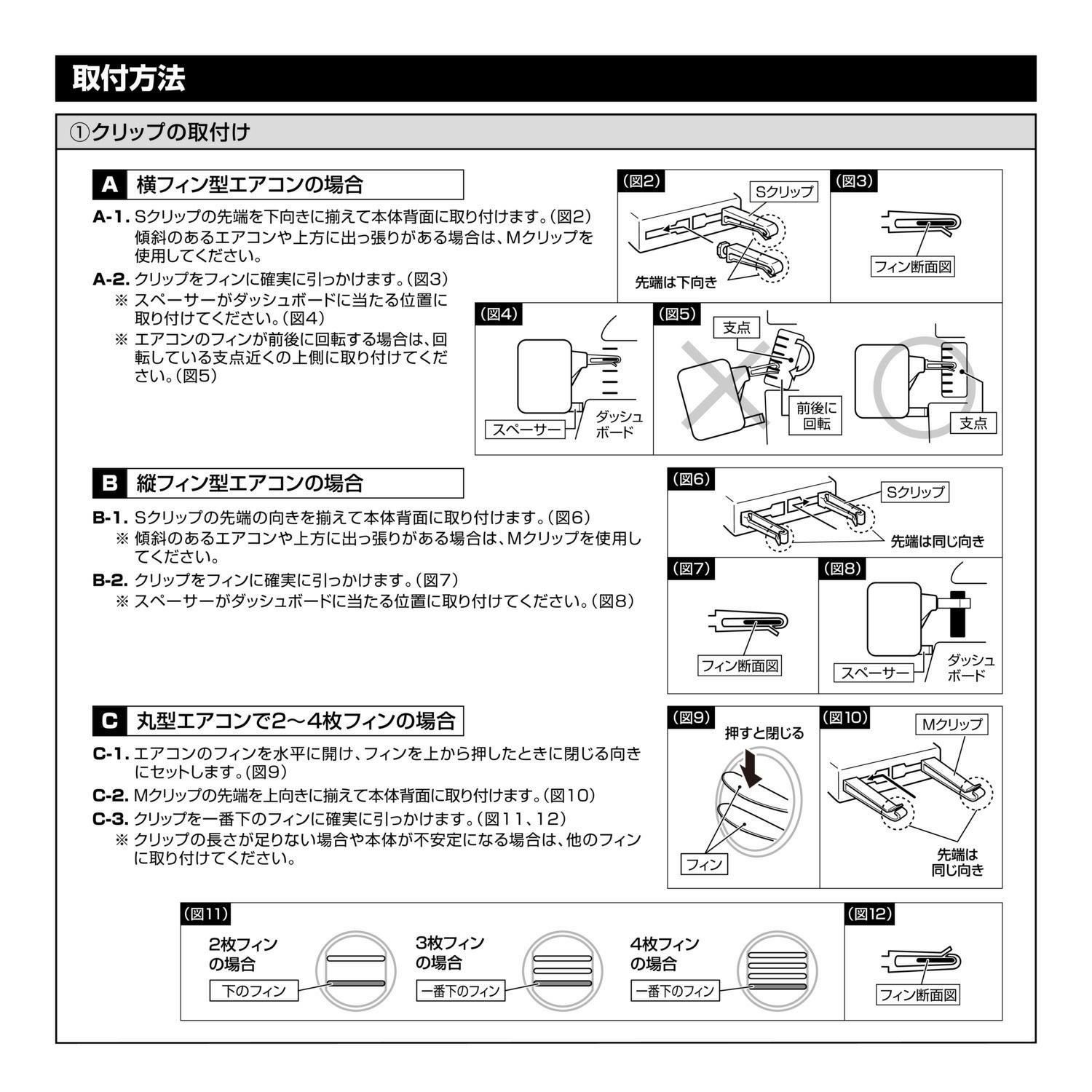 取付方法

①クリップの取付け

A 横フィン型エアコンの場合

A-1. Sクリップの先端を下向きに揃えて本体背面に取り付けます。(図2)
傾斜のあるエアコンや上方に出っ張りがある場合は、Mクリップを使用してください。

A-2. クリップをフィンに確実に引っかけます。(図3)
※ スペーサーがダッシュボードに当たる位置に取り付けてください。(図4)
※ エアコンのフィンが前後に回転する場合は、回転している支点近くの上側に取り付けてください。(図5)

(図2) Sクリップ 先端は下向き

(図3) フィン断面図

(図4) スペーサー ダッシュボード

(図5) 支点 前後に回転 支点

B 縦フィン型エアコンの場合

B-1. Sクリップの先端の向きを揃えて本体背面に取り付けます。(図6)
※ 傾斜のあるエアコンや上方に出っ張りがある場合は、Mクリップを使用してください。

B-2. クリップをフィンに確実に引っかけます。(図7)
※ スペーサーがダッシュボードに当たる位置に取り付けてください。(図8)

(図6) Sクリップ 先端は同じ向き

(図7) フィン断面図

(図8) スペーサー ダッシュボード

C 丸型エアコンで2~4枚フィンの場合

C-1. エアコンのフィンを水平に開け、フィンを上から押したときに閉じる向きにセットします。(図9)

C-2. Mクリップの先端を上向きに揃えて本体背面に取り付けます。(図10)

C-3. クリップを一番下のフィンに確実に引っかけます。(図11、12)
※ クリップの長さが足りない場合や本体が不安定になる場合は、他のフィンに取り付けてください。

(図9) 押すと閉じる フィン

(図10) Mクリップ 先端は同じ向き

(図11) 2枚フィンの場合 下のフィン 3枚フィンの場合 一番下のフィン 4枚フィンの場合 一番下のフィン

(図12) フィン断面図