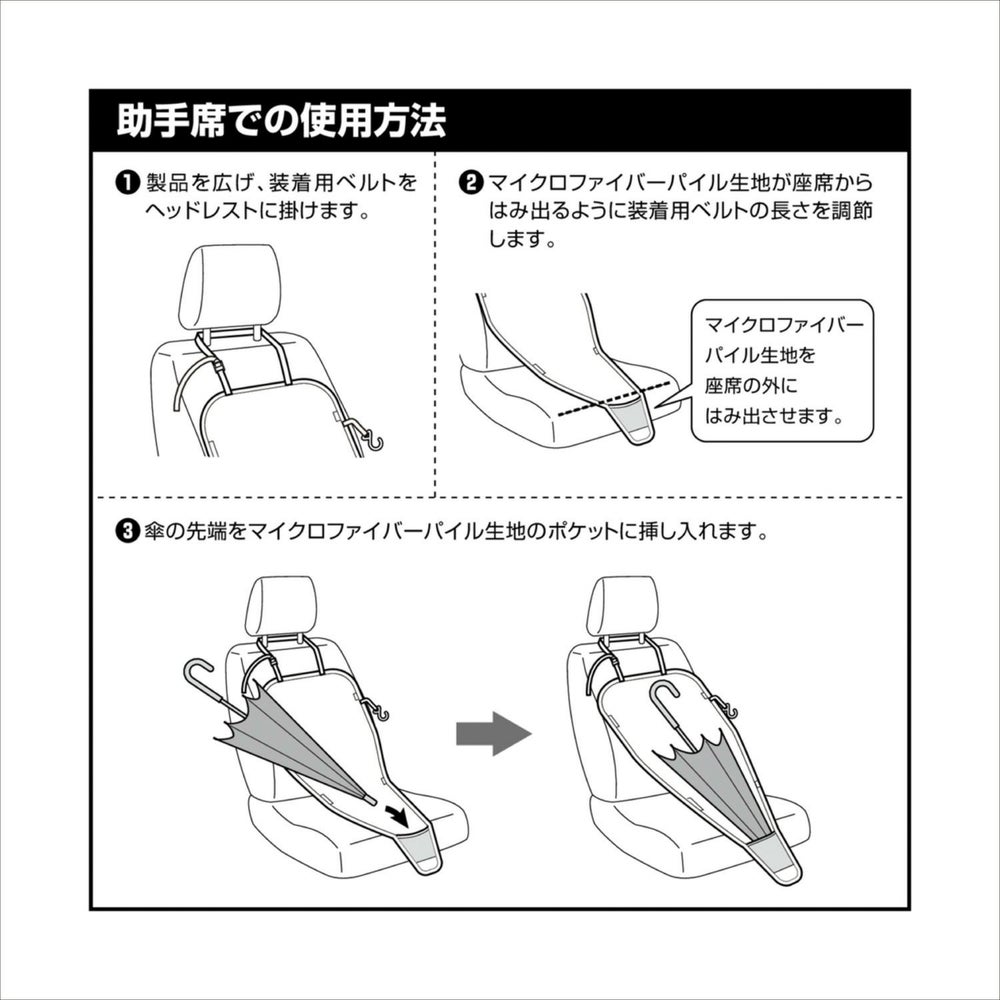 助手席での使用方法

❶ 製品を広げ、装着用ベルトをヘッドレストに掛けます。

❷ マイクロファイバーパイル生地が座席からはみ出るように装着用ベルトの長さを調節します。

マイクロファイバーパイル生地を座席の外にはみ出させます。

❸ 傘の先端をマイクロファイバーパイル生地のポケットに挿し入れます。