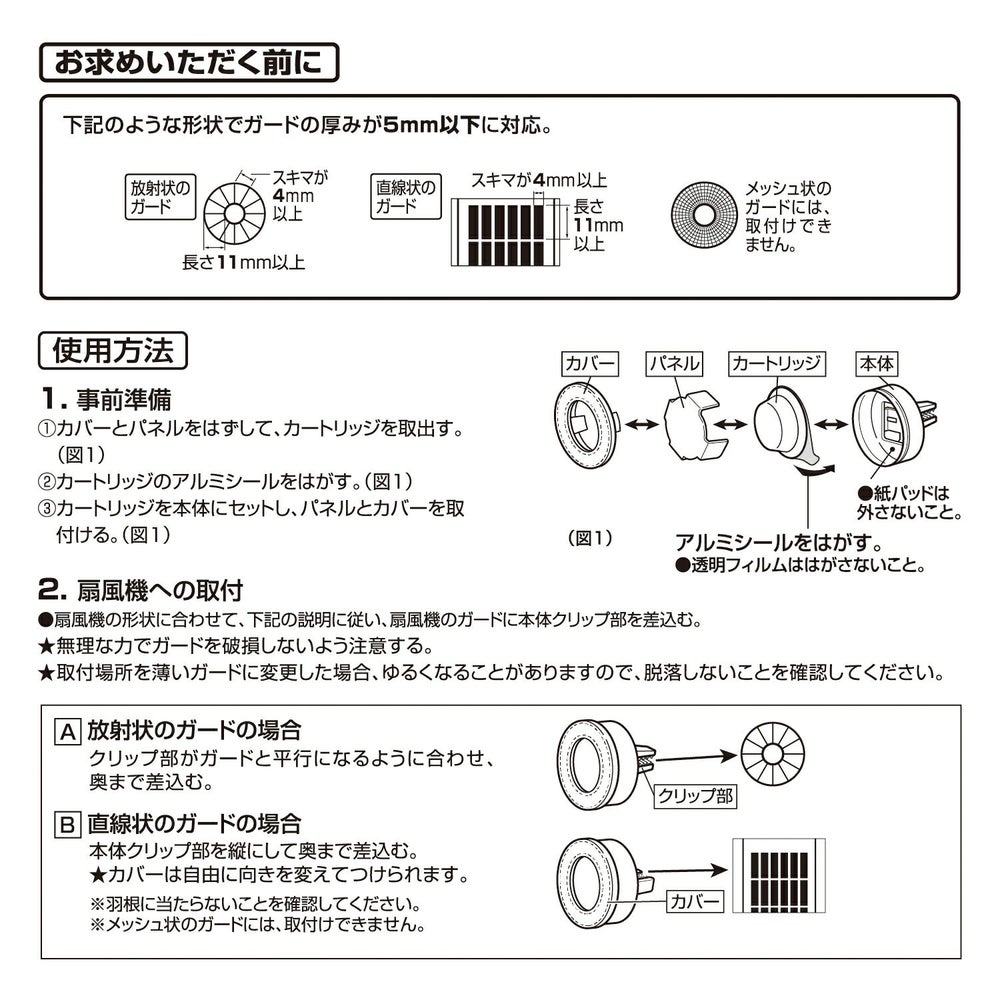 お求めいただく前に

下記のような形状でガードの厚みが5mm以下に対応。

放射状のガード

スキマが4mm以上

長さ11mm以上

直線状のガード

スキマが4mm以上

長さ11mm以上

メッシュ状のガードには、取付けできません。

使用方法

1. 事前準備

①カバーとパネルをはずして、カートリッジを取出す。(図1)
②カートリッジのアルミシールをはがす。(図1)
③カートリッジを本体にセットし、パネルとカバーを取付ける。(図1)

カバー

パネル

カートリッジ

本体

●紙パッドは外さないこと。

(図1)

アルミシールをはがす。
●透明フィルムははがさないこと。

2. 扇風機への取付

●扇風機の形状に合わせて、下記の説明に従い、扇風機のガードに本体クリップ部を差込む。
★無理な力でガードを破損しないよう注意する。
★取付場所を薄いガードに変更した場合、ゆるくなることがありますので、脱落しないことを確認してください。

A 放射状のガードの場合
クリップ部がガードと平行になるように合わせ、奥まで差込む。

クリップ部

B 直線状のガードの場合
本体クリップ部を縦にして奥まで差込む。
★カバーは自由に向きを変えてつけられます。

※羽根に当たらないことを確認してください。
※メッシュ状のガードには、取付けできません。

カバー