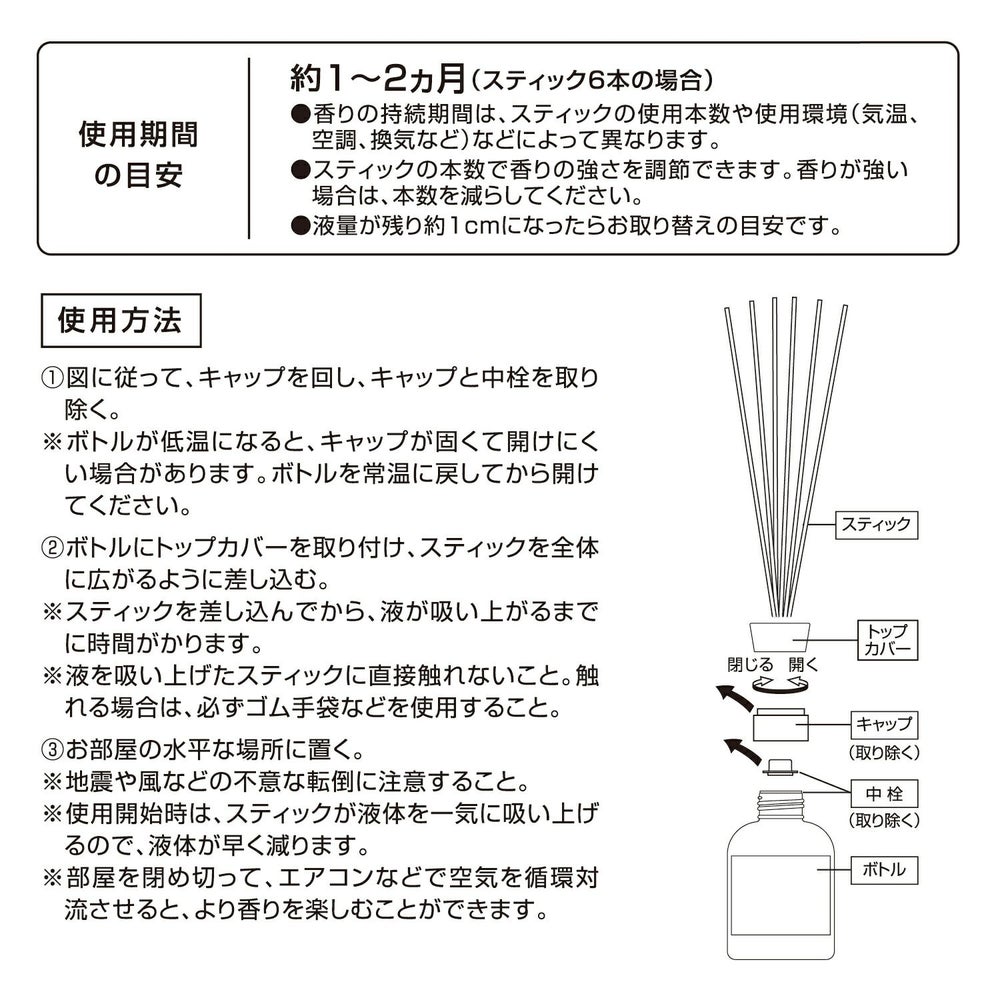 使用期間の目安

約1～2ヵ月（スティック6本の場合）
●香りの持続期間は、スティックの使用本数や使用環境（気温、空調、換気など）などによって異なります。
●スティックの本数で香りの強さを調節できます。香りが強い場合は、本数を減らしてください。
●液量が残り約1cmになったらお取り替えの目安です。

使用方法

①図に従って、キャップを回し、キャップと中栓を取り除く。
※ボトルが低温になると、キャップが固くて開けにくい場合があります。ボトルを常温に戻してから開けてください。

②ボトルにトップカバーを取り付け、スティックを全体に広がるように差し込む。
※スティックを差し込んでから、液が吸い上がるまでに時間がかります。
※液を吸い上げたスティックに直接触れないこと。触れる場合は、必ずゴム手袋などを使用すること。

③お部屋の水平な場所に置く。
※地震や風などの不意な転倒に注意すること。
※使用開始時は、スティックが液体を一気に吸い上げるので、液体が早く減ります。
※部屋を閉め切って、エアコンなどで空気を循環対流させると、より香りを楽しむことができます。

スティック
トップカバー
閉じる 開く
キャップ
（取り除く）
中栓
（取り除く）
ボトル