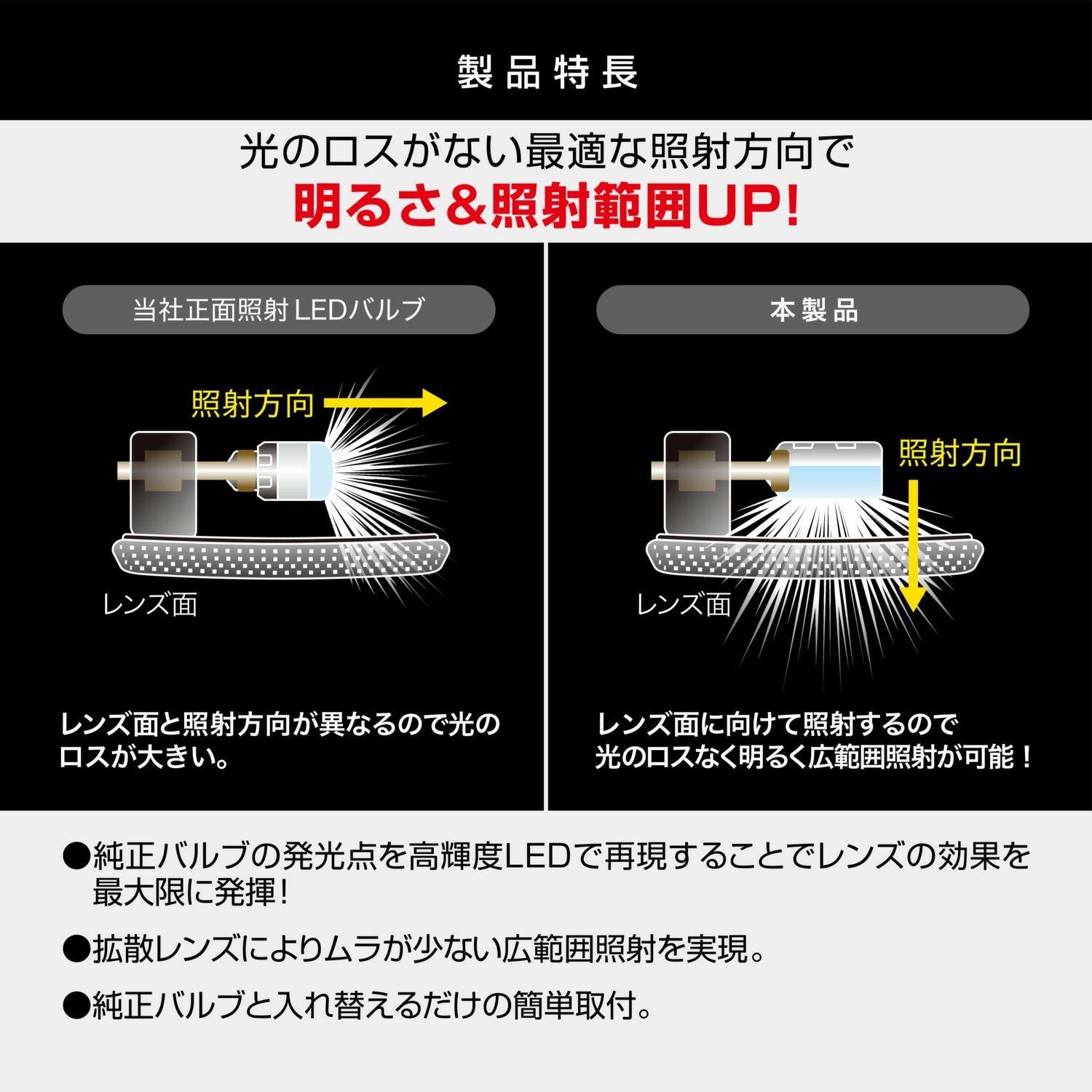 製品特長

光のロスがない最適な照射方向で
明るさ＆照射範囲UP!

当社正面照射 LEDバルブ

照射方向

レンズ面

レンズ面と照射方向が異なるので光のロスが大きい。

本製品

照射方向

レンズ面

レンズ面に向けて照射するので
光のロスなく明るく広範囲照射が可能！

●純正バルブの発光点を高輝度LEDで再現することでレンズの効果を最大限に発揮！

●拡散レンズによりムラが少ない広範囲照射を実現。

●純正バルブと入れ替えるだけの簡単取付。