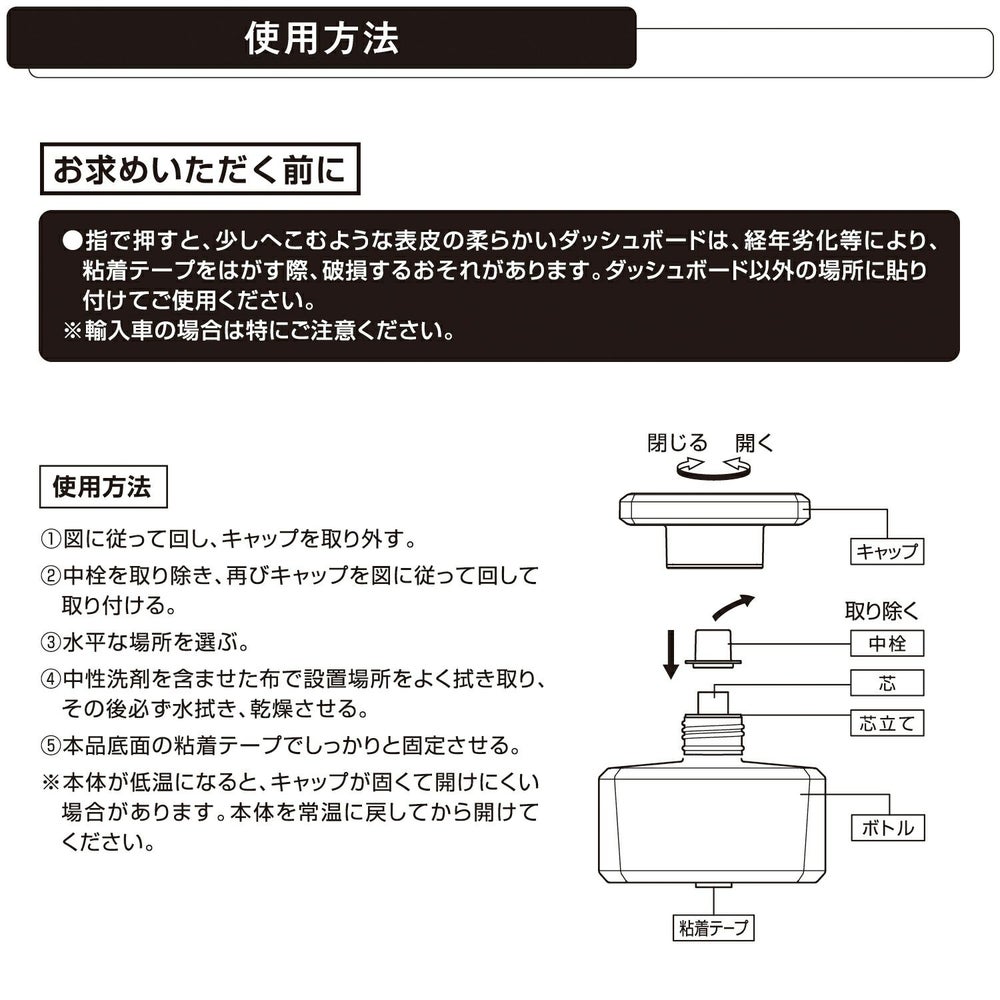 使用方法

お求めいただく前に

●指で押すと、少しへこむような表皮の柔らかいダッシュボードは、経年劣化等により、粘着テープをはがす際、破損するおそれがあります。ダッシュボード以外の場所に貼り付けてご使用ください。
※輸入車の場合は特にご注意ください。

使用方法

①図に従って回し、キャップを取り外す。
②中栓を取り除き、再びキャップを図に従って回して取り付ける。
③水平な場所を選ぶ。
④中性洗剤を含ませた布で設置場所をよく拭き取り、その後必ず水拭き、乾燥させる。
⑤本品底面の粘着テープでしっかりと固定させる。
※本体が低温になると、キャップが固くて開けにくい場合があります。本体を常温に戻してから開けてください。

閉じる 開く
キャップ
取り除く
中栓
芯
芯立て
ボトル
粘着テープ