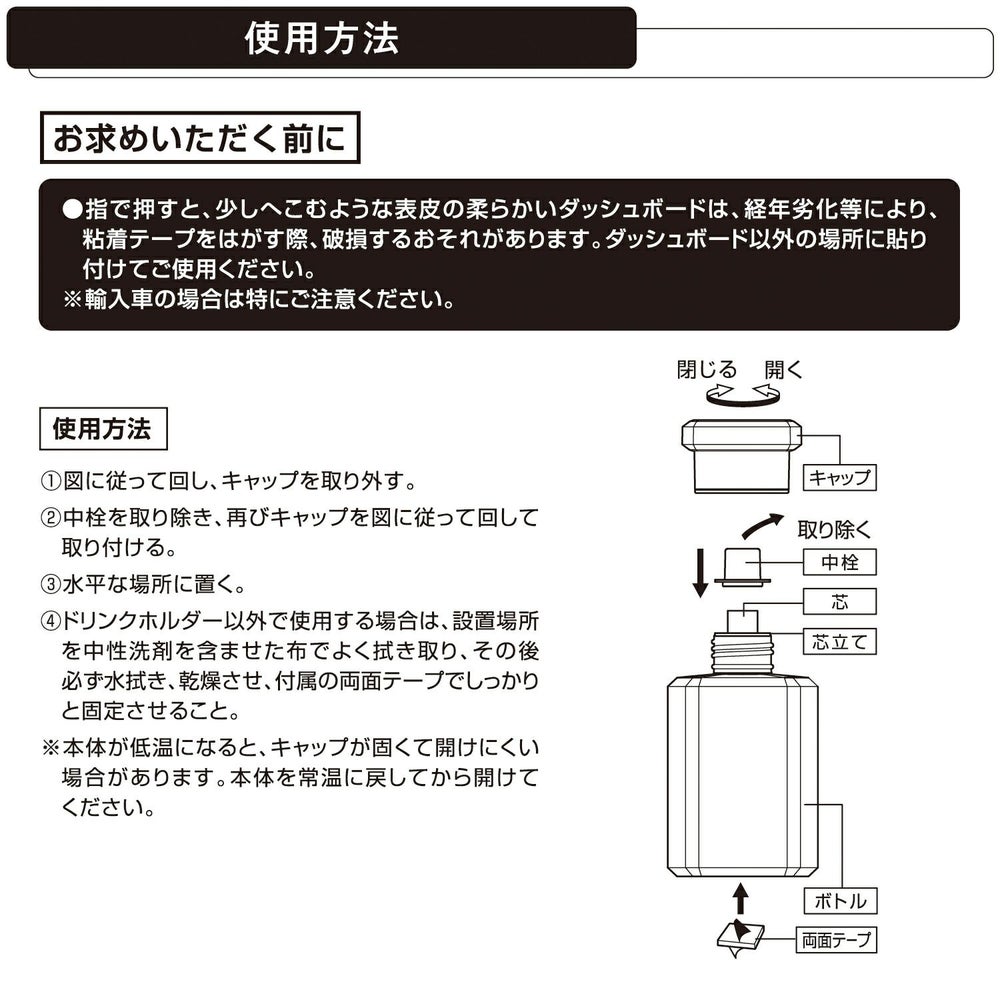 使用方法

お求めいただく前に

●指で押すと、少しへこむような表皮の柔らかいダッシュボードは、経年劣化等により、粘着テープをはがす際、破損するおそれがあります。ダッシュボード以外の場所に貼り付けてご使用ください。
※輸入車の場合は特にご注意ください。

使用方法

①図に従って回し、キャップを取り外す。
②中栓を取り除き、再びキャップを図に従って回して取り付ける。
③水平な場所に置く。
④ドリンクホルダー以外で使用する場合は、設置場所を中性洗剤を含ませた布でよく拭き取り、その後必ず水拭き、乾燥させ、付属の両面テープでしっかりと固定させること。
※本体が低温になると、キャップが固くて開けにくい場合があります。本体を常温に戻してから開けてください。

閉じる　開く
キャップ
取り除く
中栓
芯
芯立て
ボトル
両面テープ