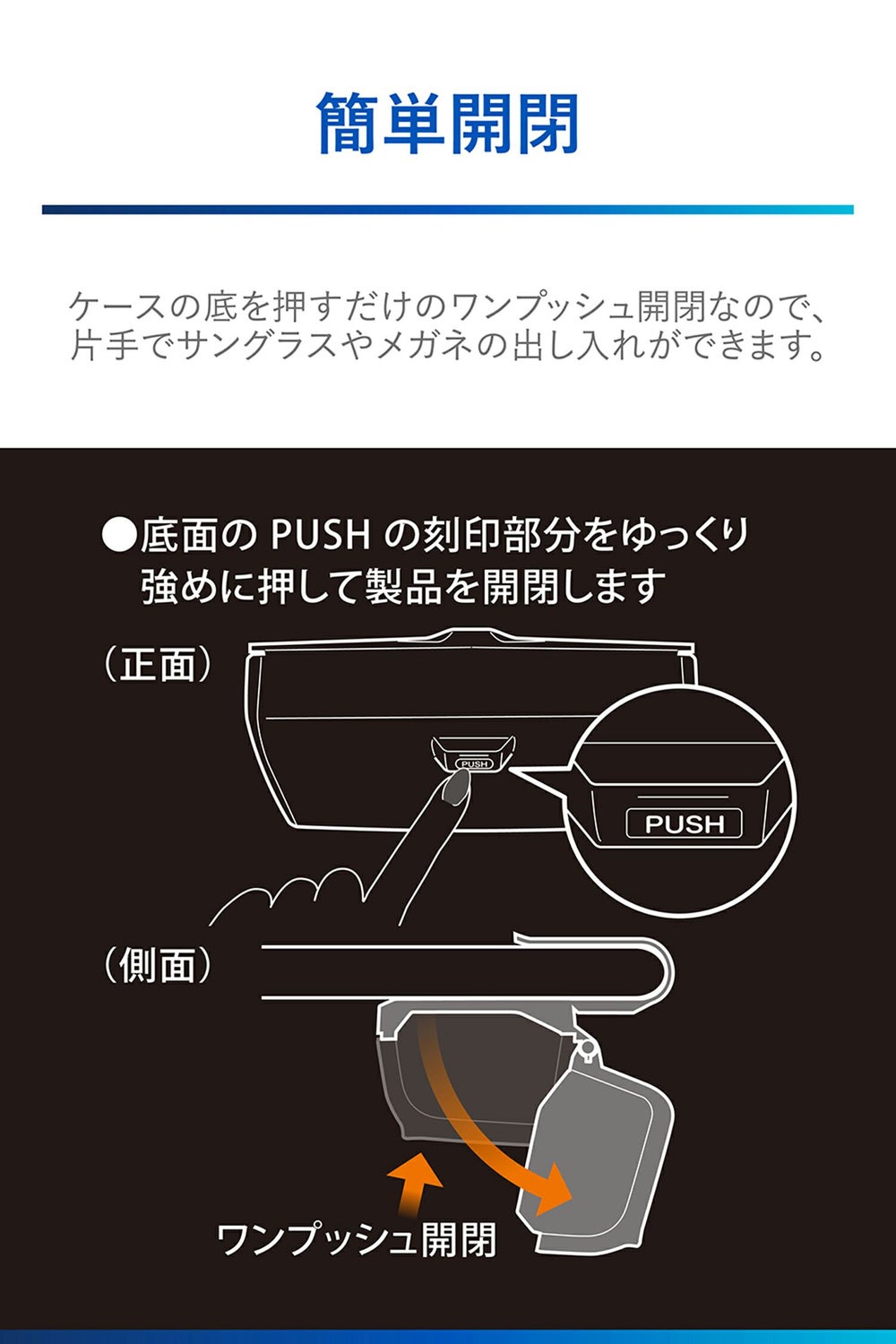 簡単開閉

ケースの底を押すだけのワンプッシュ開閉なので、片手でサングラスやメガネの出し入れができます。

●底面の PUSH の刻印部分をゆっくり強めに押して製品を開閉します

（正面）

PUSH

PUSH

（側面）

ワンプッシュ開閉