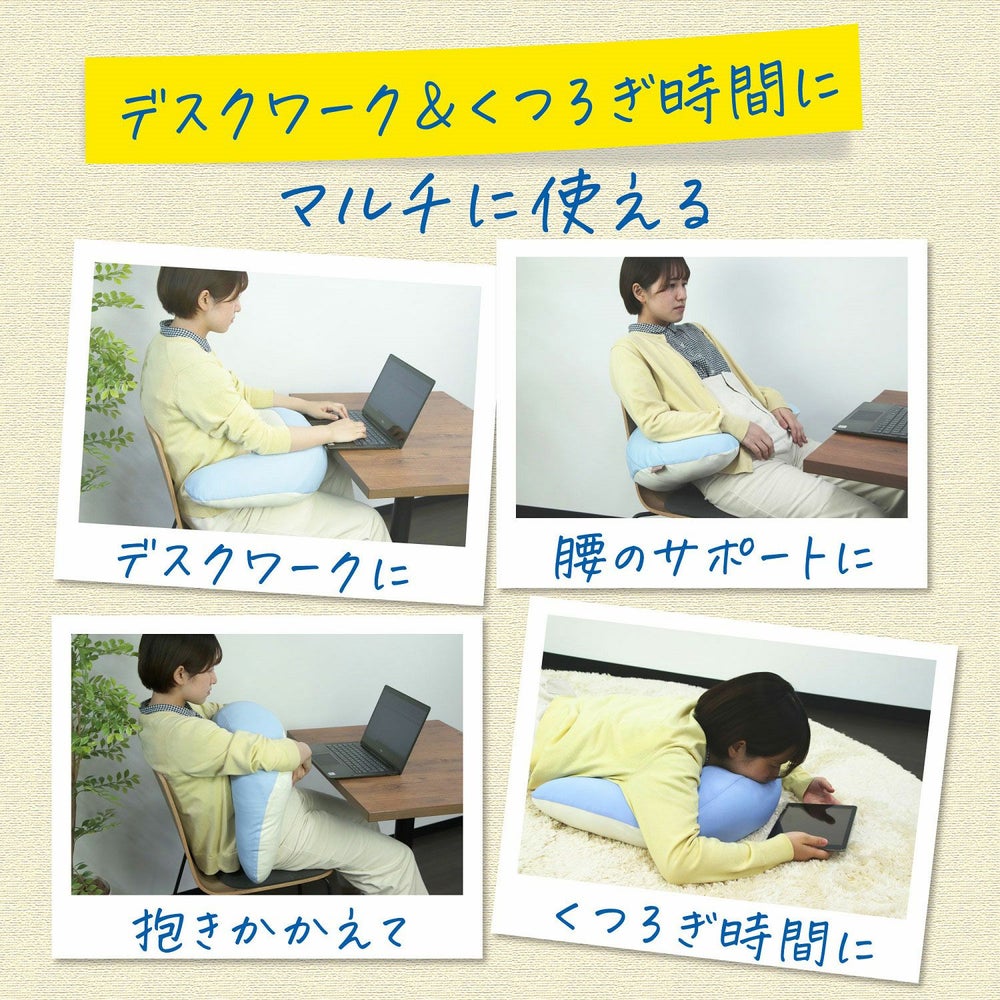 デスクワーク＆くつろぎ時間に

マルチに使える

デスクワークに

腰のサポートに

抱きかかえて

くつろぎ時間に