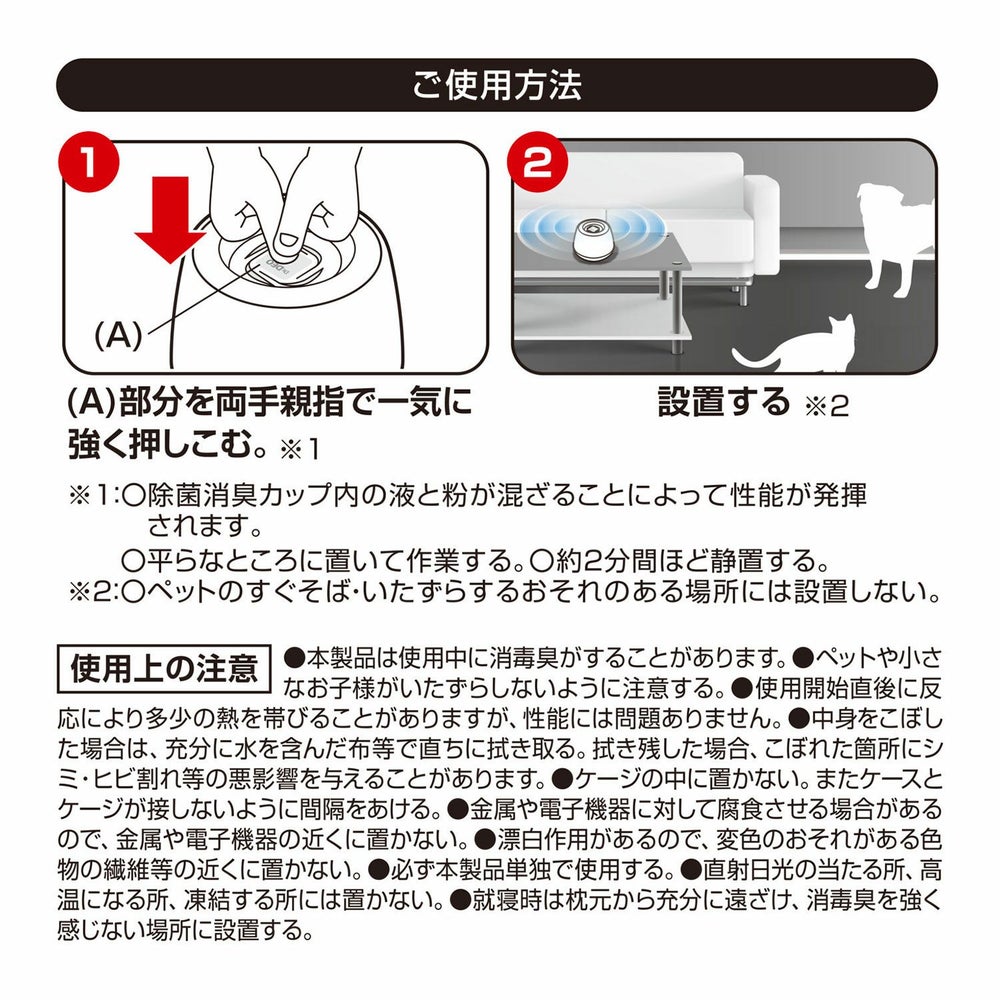 ご使用方法

1

(A)

(A)部分を両手親指で一気に強く押しこむ。※1

2

設置する ※2

※1:○除菌消臭カップ内の液と粉が混ざることによって性能が発揮されます。
○平らなところに置いて作業する。○約2分間ほど静置する。
※2:○ペットのすぐそば・いたずらするおそれのある場所には設置しない。

使用上の注意 ●本製品は使用中に消毒臭がすることがあります。●ペットや小さなお子様がいたずらしないように注意する。●使用開始直後に反応により多少の熱を帯びることがありますが、性能には問題ありません。●中身をこぼした場合は、充分に水を含んだ布等で直ちに拭き取る。拭き残した場合、こぼれた箇所にシミ・ヒビ割れ等の悪影響を与えることがあります。●ケージの中に置かない。またケースとケージが接しないように間隔をあける。●金属や電子機器に対して腐食させる場合があるので、金属や電子機器の近くに置かない。●漂白作用があるので、変色のおそれがある色物の繊維等の近くに置かない。●必ず本製品単独で使用する。●直射日光の当たる所、高温になる所、凍結する所には置かない。●就寝時は枕元から充分に遠ざけ、消毒臭を強く感じない場所に設置する。