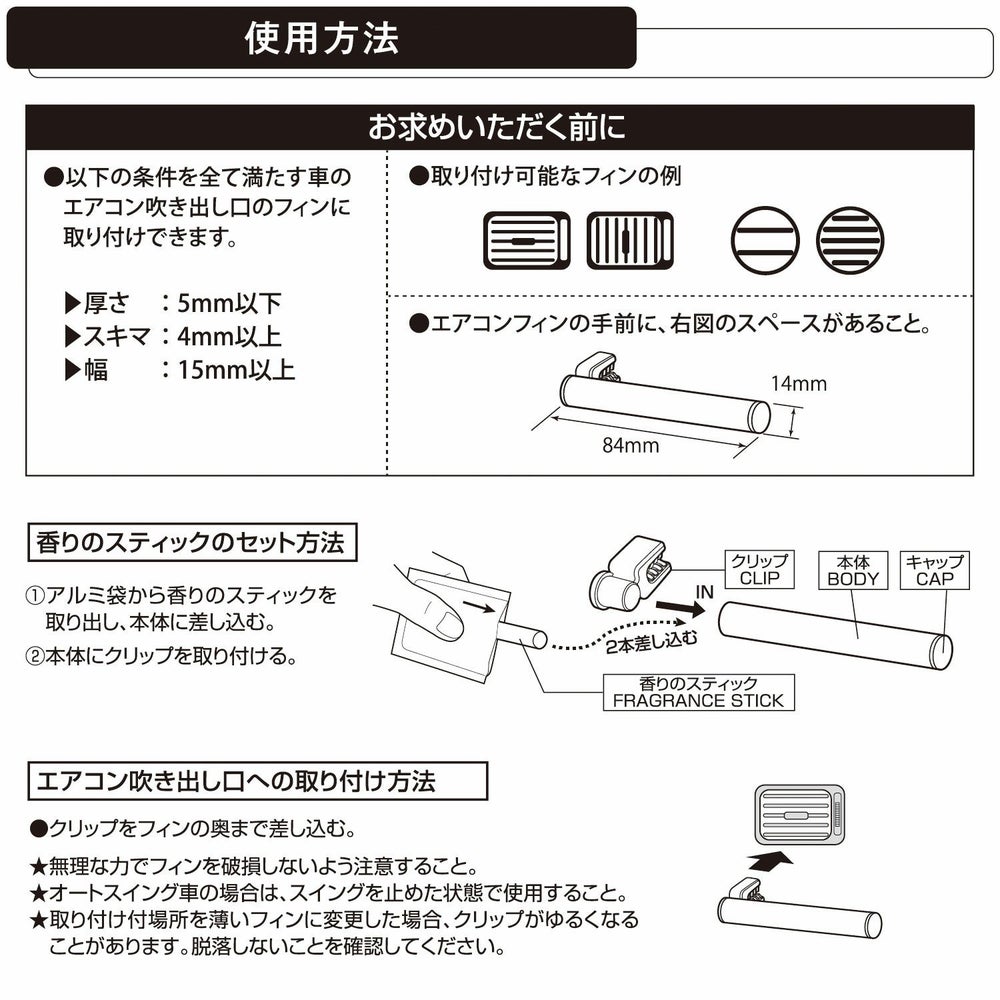 使用方法

お求めいただく前に

●以下の条件を全て満たす車のエアコン吹き出し口のフィンに取り付けできます。

▶厚さ　：5mm以下
▶スキマ：4mm以上
▶幅　　：15mm以上

●取り付け可能なフィンの例

●エアコンフィンの手前に、右図のスペースがあること。

14mm
84mm

香りのスティックのセット方法

①アルミ袋から香りのスティックを取り出し、本体に差し込む。
②本体にクリップを取り付ける。

クリップ CLIP
本体 BODY
キャップ CAP
IN
2本差し込む
香りのスティック FRAGRANCE STICK

エアコン吹き出し口への取り付け方法

●クリップをフィンの奥まで差し込む。

★無理な力でフィンを破損しないよう注意すること。
★オートスイング車の場合は、スイングを止めた状態で使用すること。
★取り付け付場所を薄いフィンに変更した場合、クリップがゆるくなることがあります。脱落しないことを確認してください。