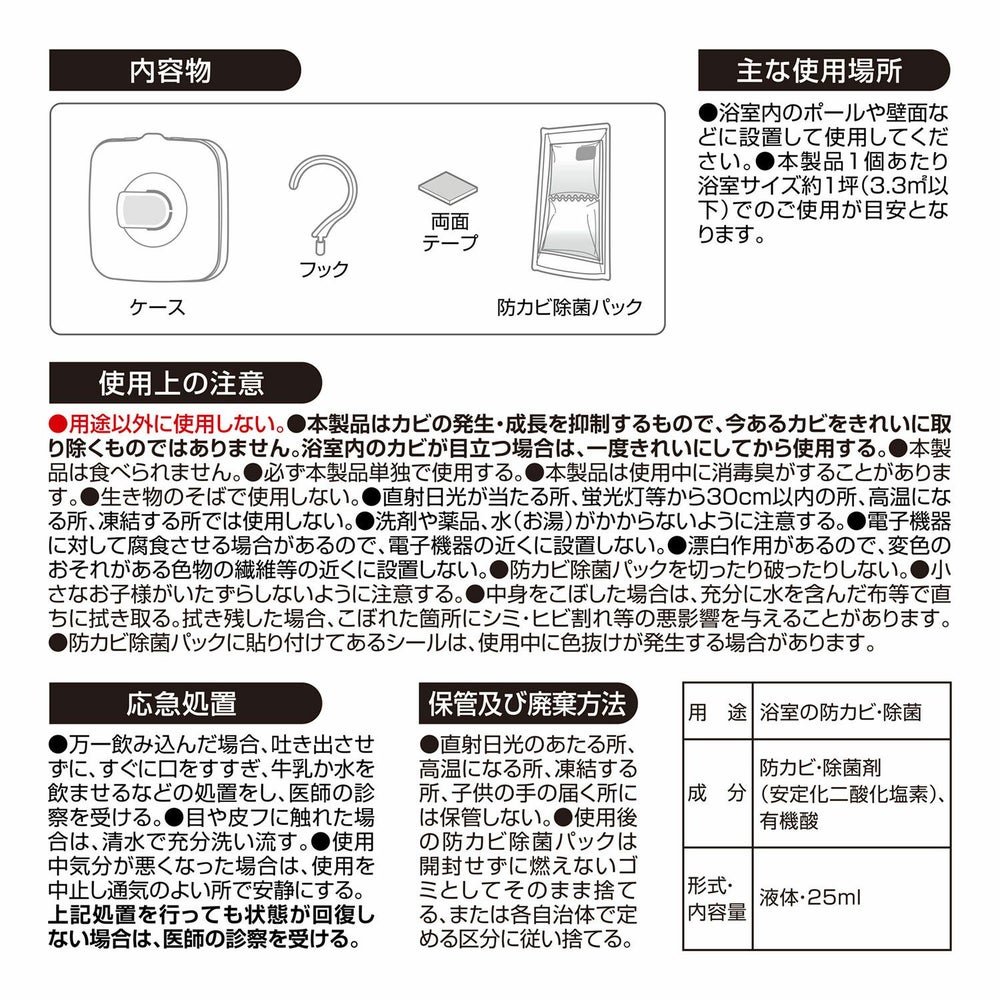 内容物

ケース

フック

両面テープ

防カビ除菌パック

主な使用場所

●浴室内のポールや壁面などに設置して使用してください。●本製品1個あたり浴室サイズ約1坪(3.3㎡以下)でのご使用が目安となります。

使用上の注意

●用途以外に使用しない。●本製品はカビの発生・成長を抑制するもので、今あるカビをきれいに取り除くものではありません。浴室内のカビが目立つ場合は、一度きれいにしてから使用する。●本製品は食べられません。●必ず本製品単独で使用する。●本製品は使用中に消毒臭がすることがあります。●生き物のそばで使用しない。●直射日光が当たる所、蛍光灯等から30cm以内の所、高温になる所、凍結する所では使用しない。●洗剤や薬品、水(お湯)がかからないように注意する。●電子機器に対して腐食させる場合があるので、電子機器の近くに設置しない。●漂白作用があるので、変色のおそれがある色物の繊維等の近くに設置しない。●防カビ除菌パックを切ったり破ったりしない。●小さなお子様がいたずらしないように注意する。●中身をこぼした場合は、充分に水を含んだ布等で直ちに拭き取る。拭き残した場合、こぼれた箇所にシミ・ヒビ割れ等の悪影響を与えることがあります。●防カビ除菌パックに貼り付けてあるシールは、使用中に色抜けが発生する場合があります。

応急処置

●万一飲み込んだ場合、吐き出させずに、すぐに口をすすぎ、牛乳か水を飲ませるなどの処置をし、医師の診察を受ける。●目や皮フに触れた場合は、清水で充分洗い流す。●使用中気分が悪くなった場合は、使用を中止し通気のよい所で安静にする。上記処置を行っても状態が回復しない場合は、医師の診察を受ける。

保管及び廃棄方法

●直射日光のあたる所、高温になる所、凍結する所、子供の手の届く所には保管しない。●使用後の防カビ除菌パックは開封せずに燃えないゴミとしてそのまま捨てる、または各自治体で定める区分に従い捨てる。

| 用　途 | 浴室の防カビ・除菌 |
|---|---|
| 成　分 | 防カビ・除菌剤(安定化二酸化塩素)、有機酸 |
| 形式・内容量 | 液体・25ml |