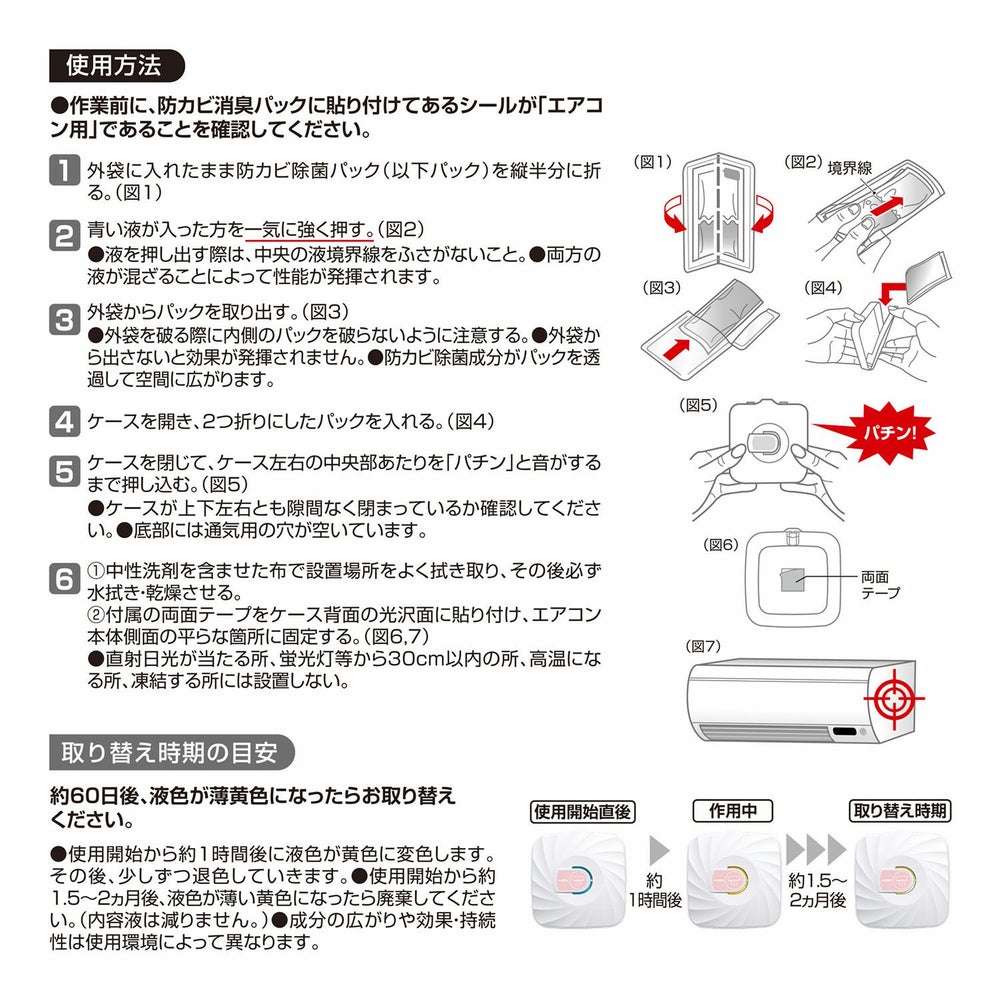 使用方法

●作業前に、防カビ消臭パックに貼り付けてあるシールが「エアコン用」であることを確認してください。

1 外袋に入れたまま防カビ除菌パック（以下パック）を縦半分に折る。（図1）

2 青い液が入った方を一気に強く押す。（図2）
●液を押し出す際は、中央の液境界線をふさがないこと。●両方の液が混ざることによって性能が発揮されます。

3 外袋からパックを取り出す。（図3）
●外袋を破る際に内側のパックを破らないように注意する。●外袋から出さないと効果が発揮されません。●防カビ除菌成分がパックを透過して空間に広がります。

4 ケースを開き、2つ折りにしたパックを入れる。（図4）

5 ケースを閉じて、ケース左右の中央部あたりを「パチン」と音がするまで押し込む。（図5）
●ケースが上下左右とも隙間なく閉まっているか確認してください。●底部には通気用の穴が空いています。

6 ①中性洗剤を含ませた布で設置場所をよく拭き取り、その後必ず水拭き・乾燥させる。
②付属の両面テープをケース背面の光沢面に貼り付け、エアコン本体側面の平らな箇所に固定する。（図6,7）
●直射日光が当たる所、蛍光灯等から30cm以内の所、高温になる所、凍結する所には設置しない。

（図1）
（図2） 境界線
（図3）
（図4）
（図5）
パチン!
（図6）
両面テープ
（図7）

取り替え時期の目安

約60日後、液色が薄黄色になったらお取り替えください。

●使用開始から約1時間後に液色が黄色に変色します。その後、少しずつ退色していきます。●使用開始から約1.5～2ヵ月後、液色が薄い黄色になったら廃棄してください。（内容液は減りません。）●成分の広がりや効果・持続性は使用環境によって異なります。

使用開始直後
約1時間後
作用中
約1.5～2ヵ月後
取り替え時期