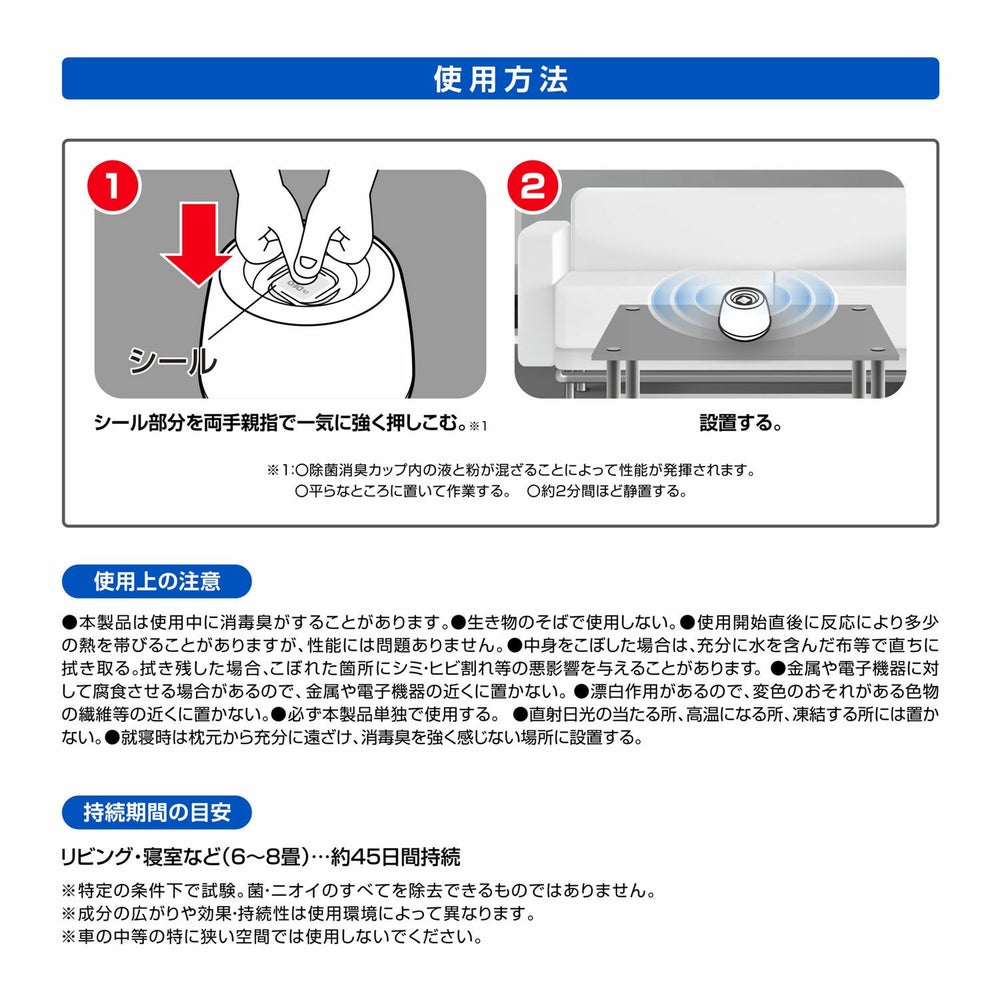 使用方法

1

シール

シール部分を両手親指で一気に強く押しこむ。※1

2

設置する。

※1:○除菌消臭カップ内の液と粉が混ざることによって性能が発揮されます。
○平らなところに置いて作業する。 ○約2分間ほど静置する。

使用上の注意

●本製品は使用中に消毒臭がすることがあります。●生き物のそばで使用しない。●使用開始直後に反応により多少の熱を帯びることがありますが、性能には問題ありません。●中身をこぼした場合は、充分に水を含んだ布等で直ちに拭き取る。拭き残した場合、こぼれた箇所にシミ・ヒビ割れ等の悪影響を与えることがあります。●金属や電子機器に対して腐食させる場合があるので、金属や電子機器の近くに置かない。●漂白作用があるので、変色のおそれがある色物の繊維等の近くに置かない。●必ず本製品単独で使用する。●直射日光の当たる所、高温になる所、凍結する所には置かない。●就寝時は枕元から充分に遠ざけ、消毒臭を強く感じない場所に設置する。

持続期間の目安

リビング・寝室など(6~8畳)…約45日間持続

※特定の条件下で試験。菌・ニオイのすべてを除去できるものではありません。
※成分の広がりや効果・持続性は使用環境によって異なります。
※車の中等の特に狭い空間では使用しないでください。